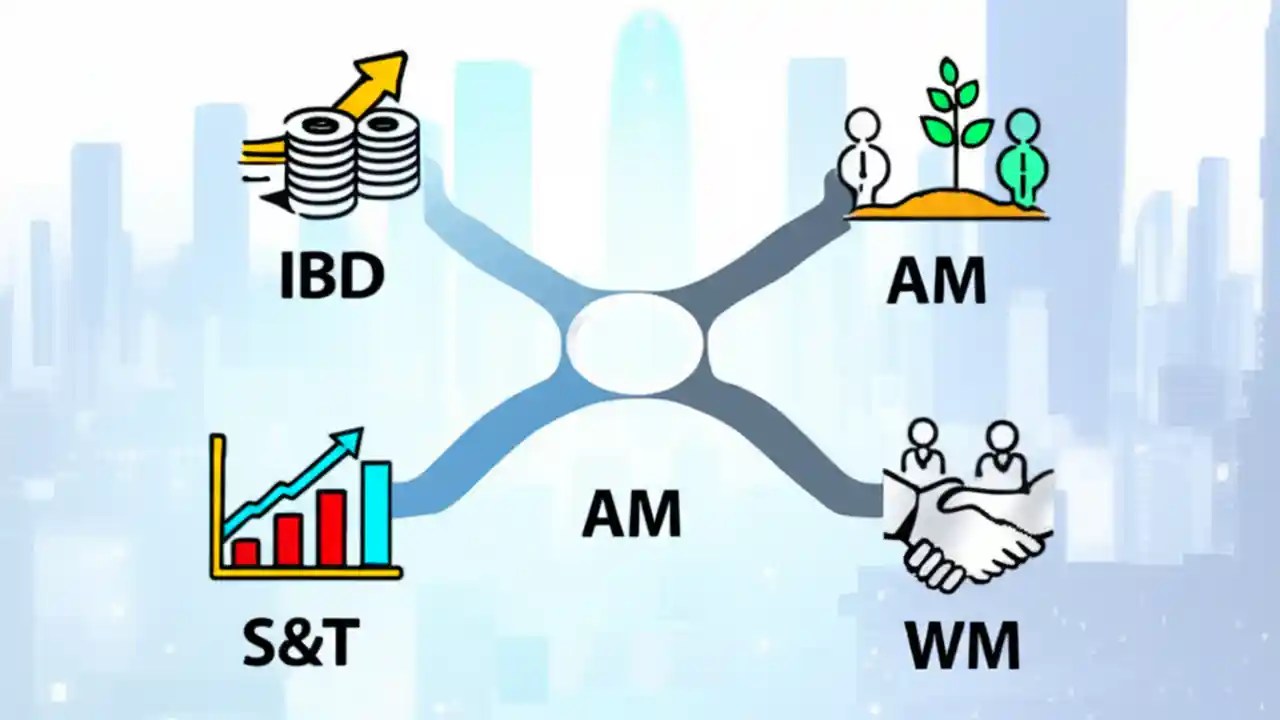 IBD

AM

AM

S&T

WM