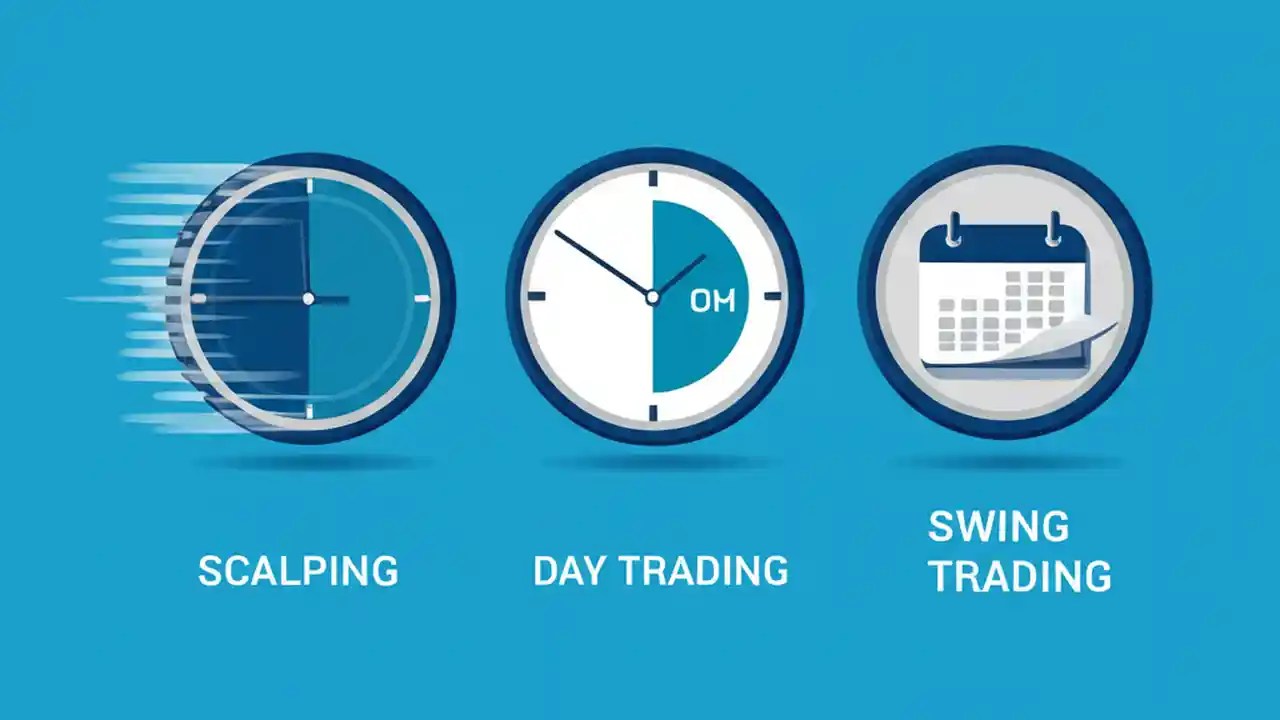 OM

SCALPING

DAY TRADING

SWING TRADING