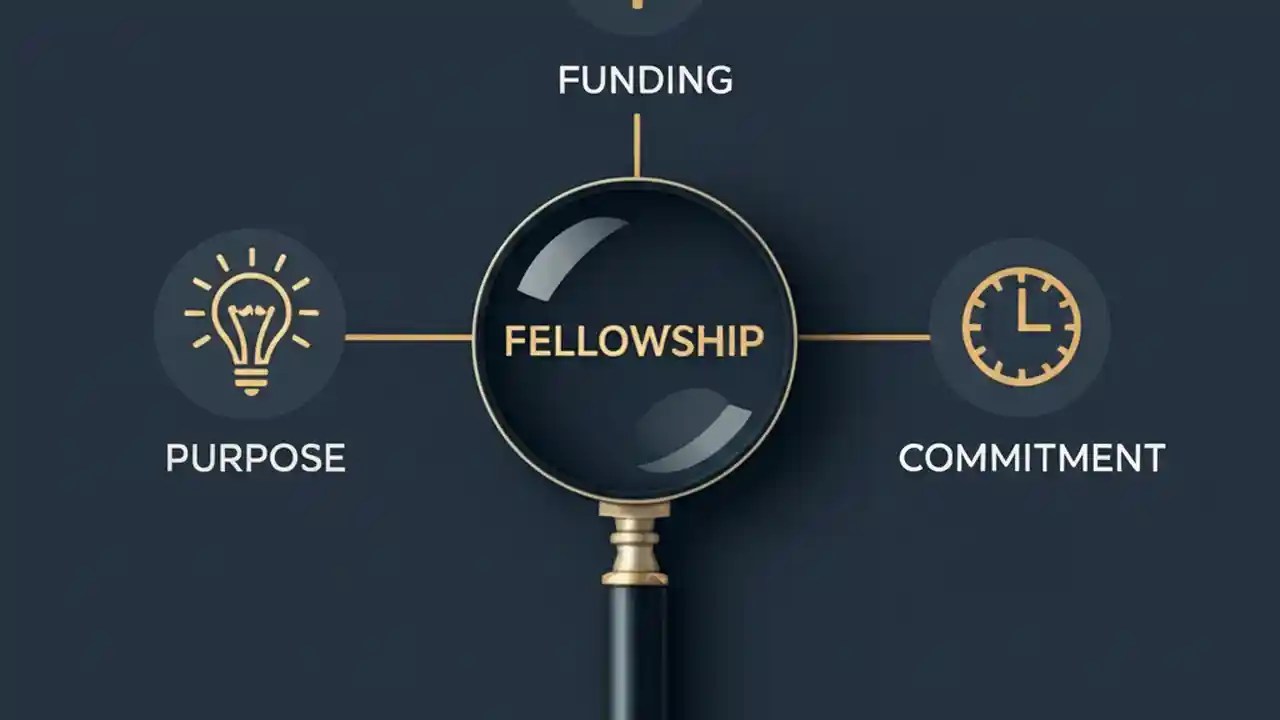 FUNDING

PURPOSE

FELLOWSHIP

COMMITMENT