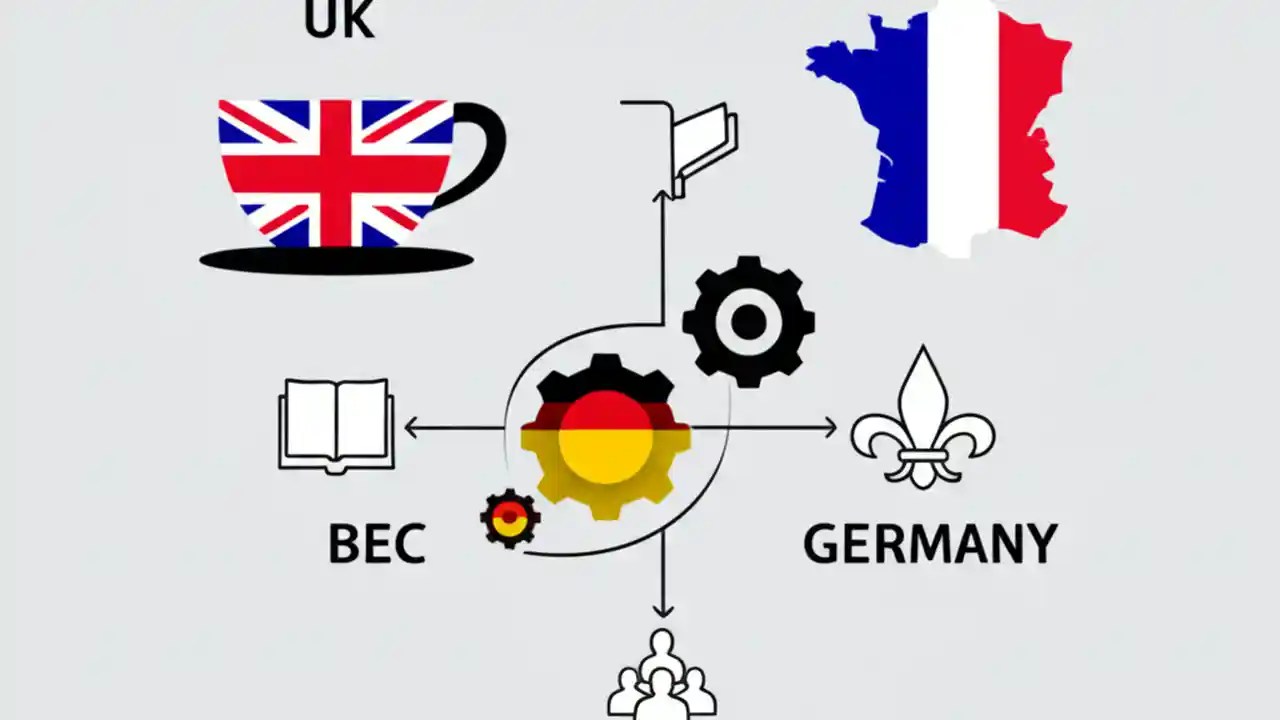 UK

BEC

GERMANY