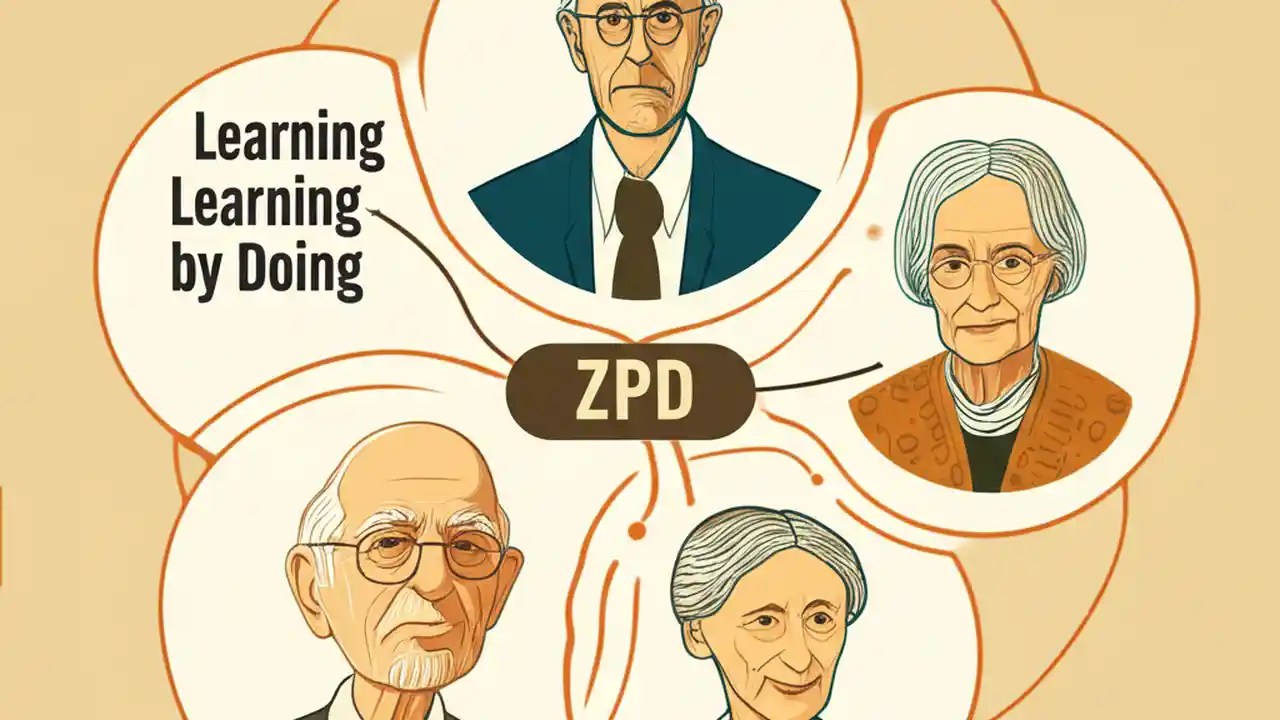 Learning
Learning
by Doing

ZPD