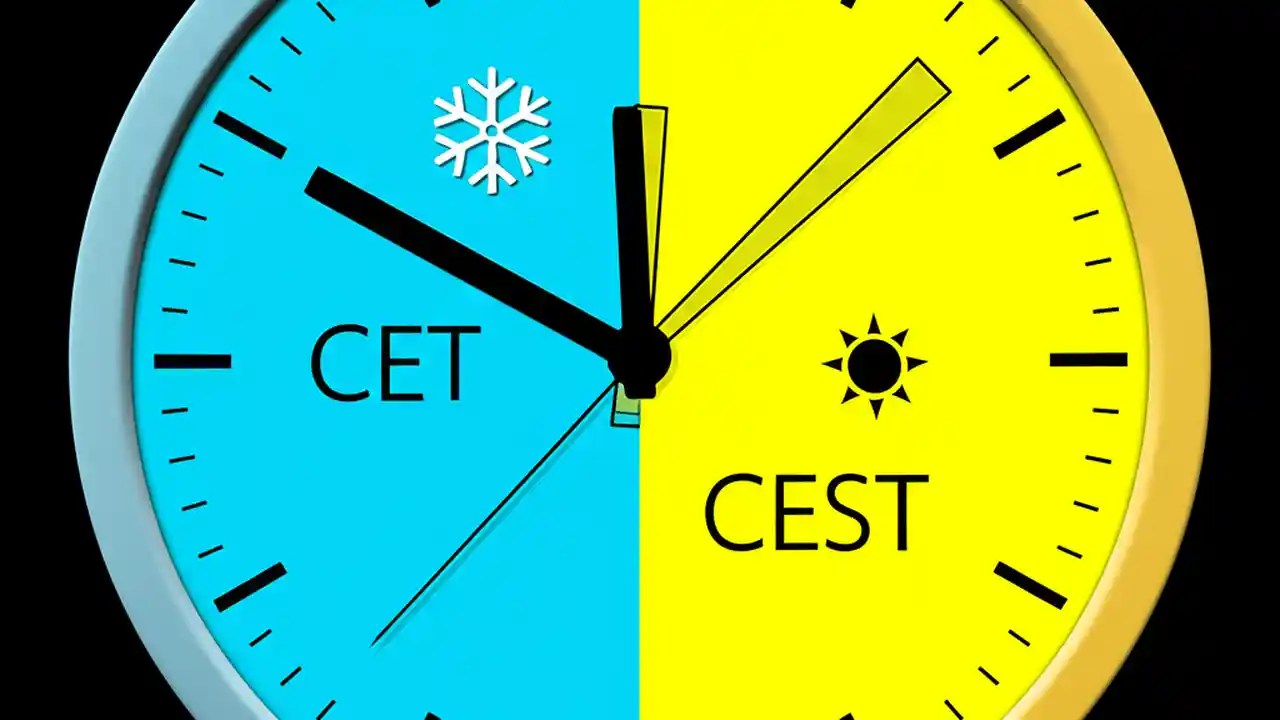 CET

CEST