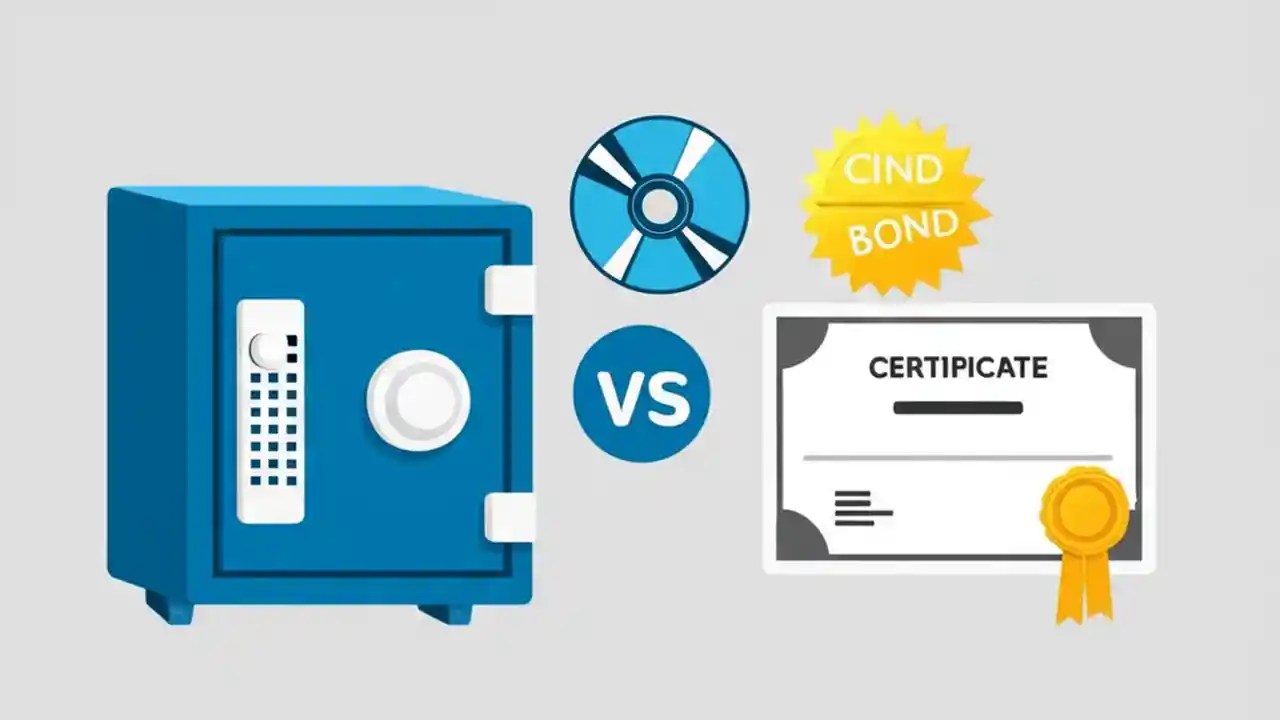 CIND
BOND

VS

CERTIPICATE