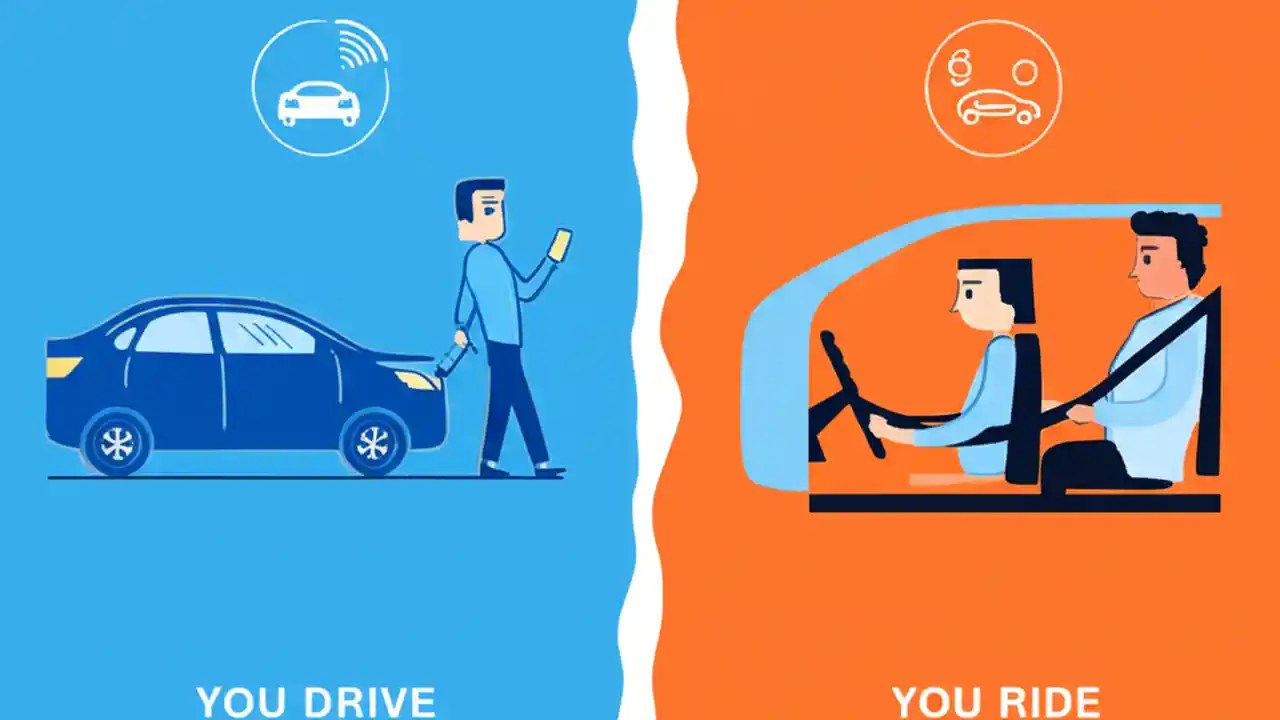 YOU DRIVE

YOU RIDE