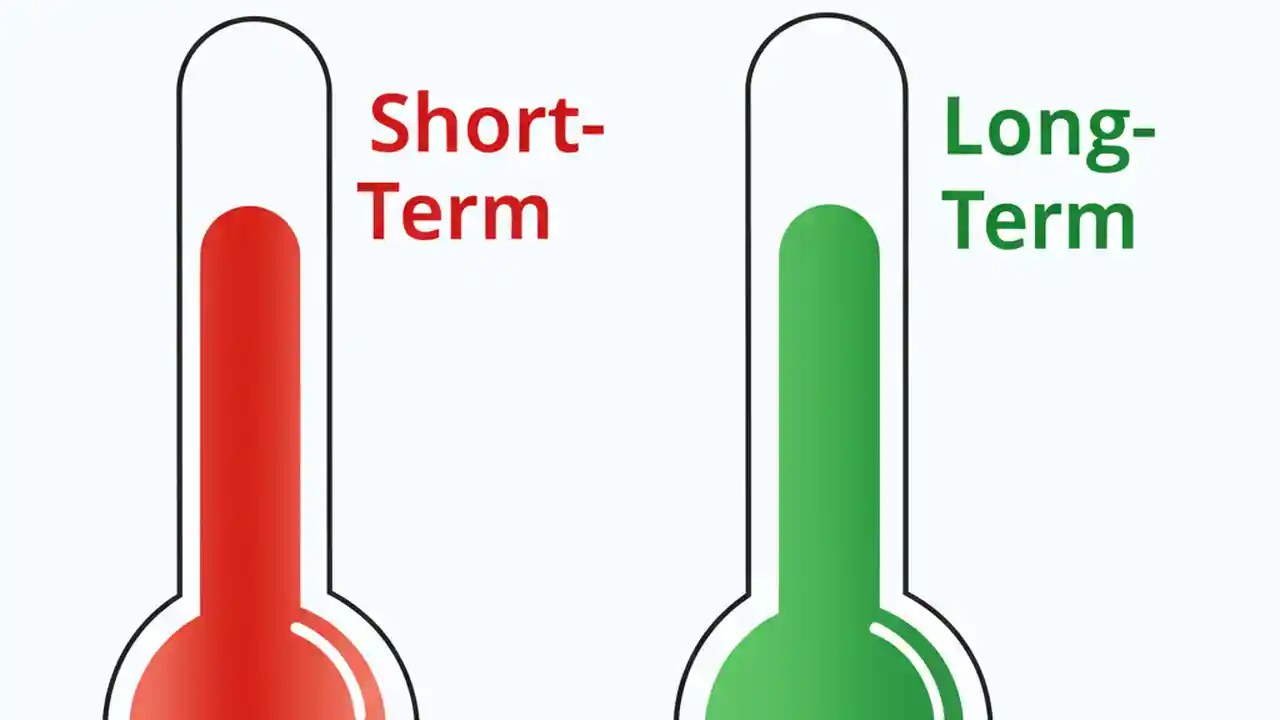 Short-Term

Long-Term