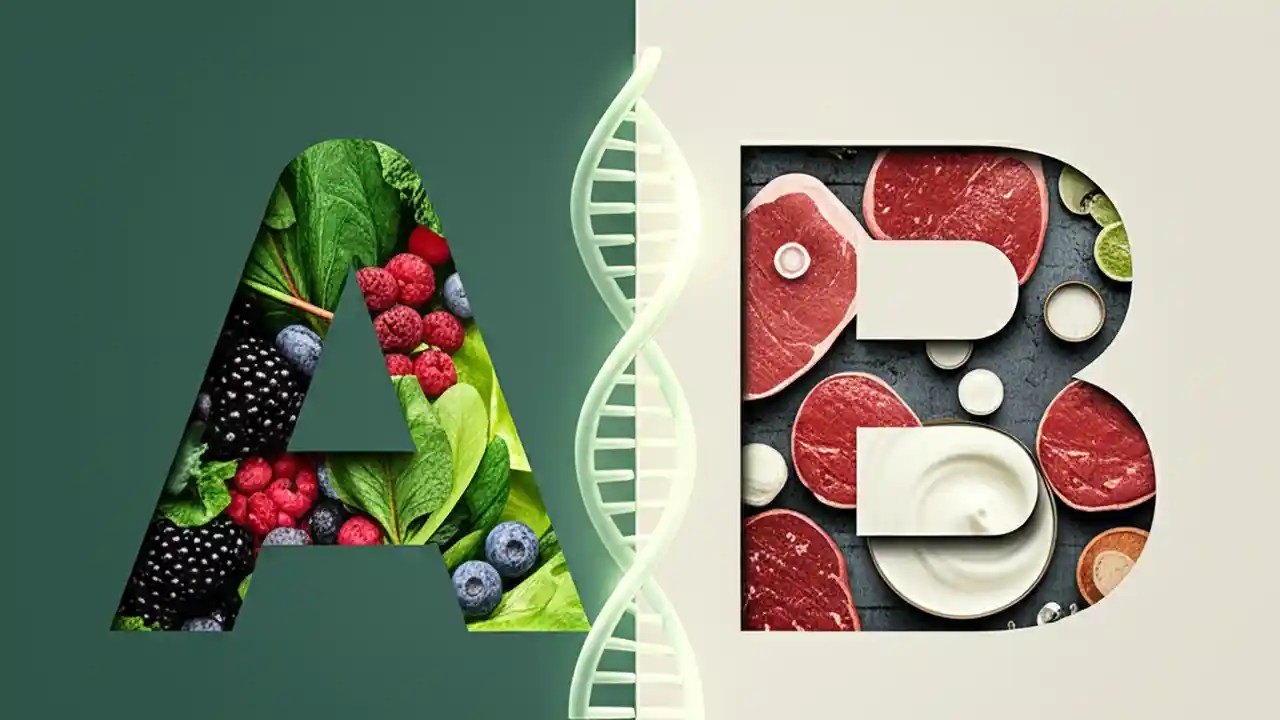 A B