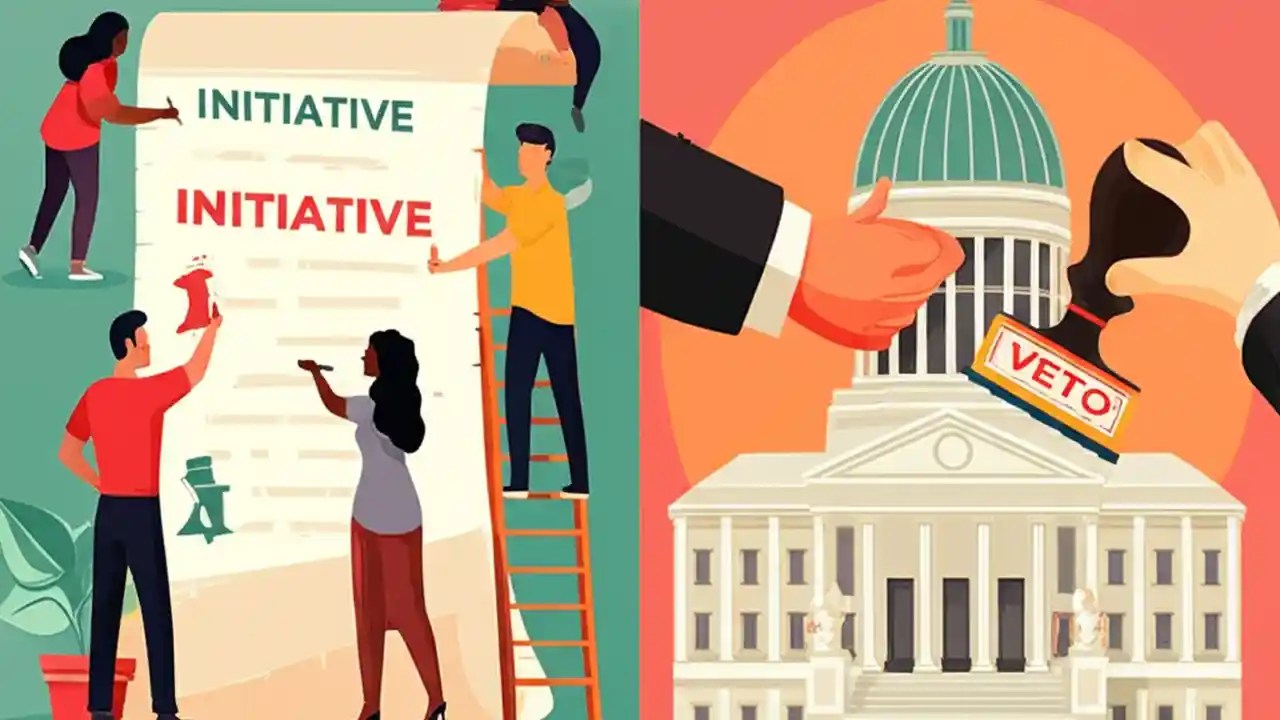 INITIATIVE

INITIATIVE

VETO