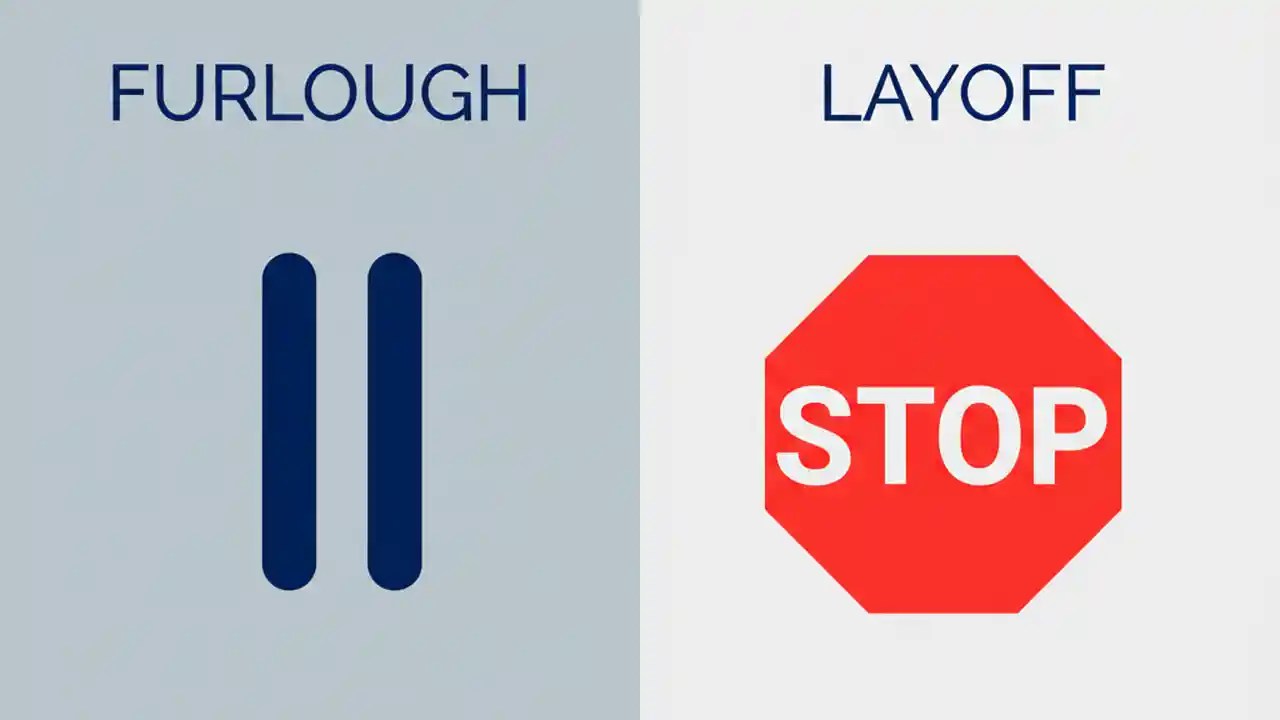 FURLOUGH

LAYOFF

STOP