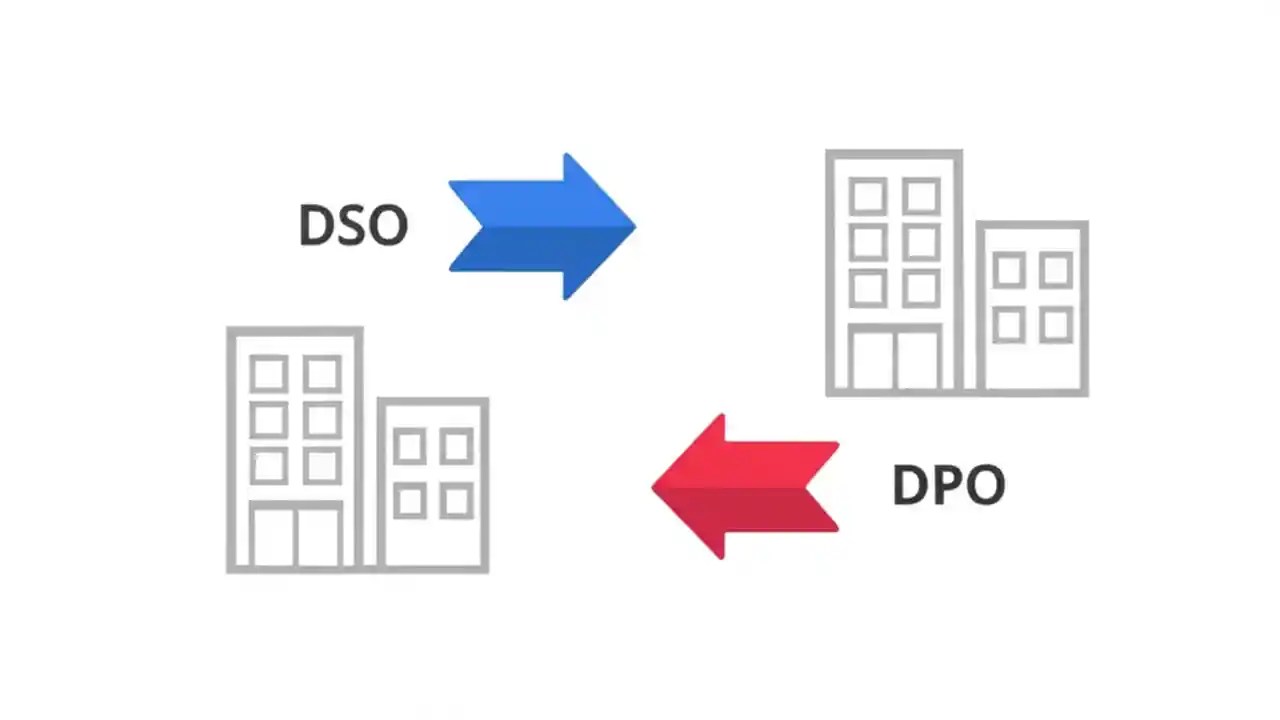 DSO

DPO