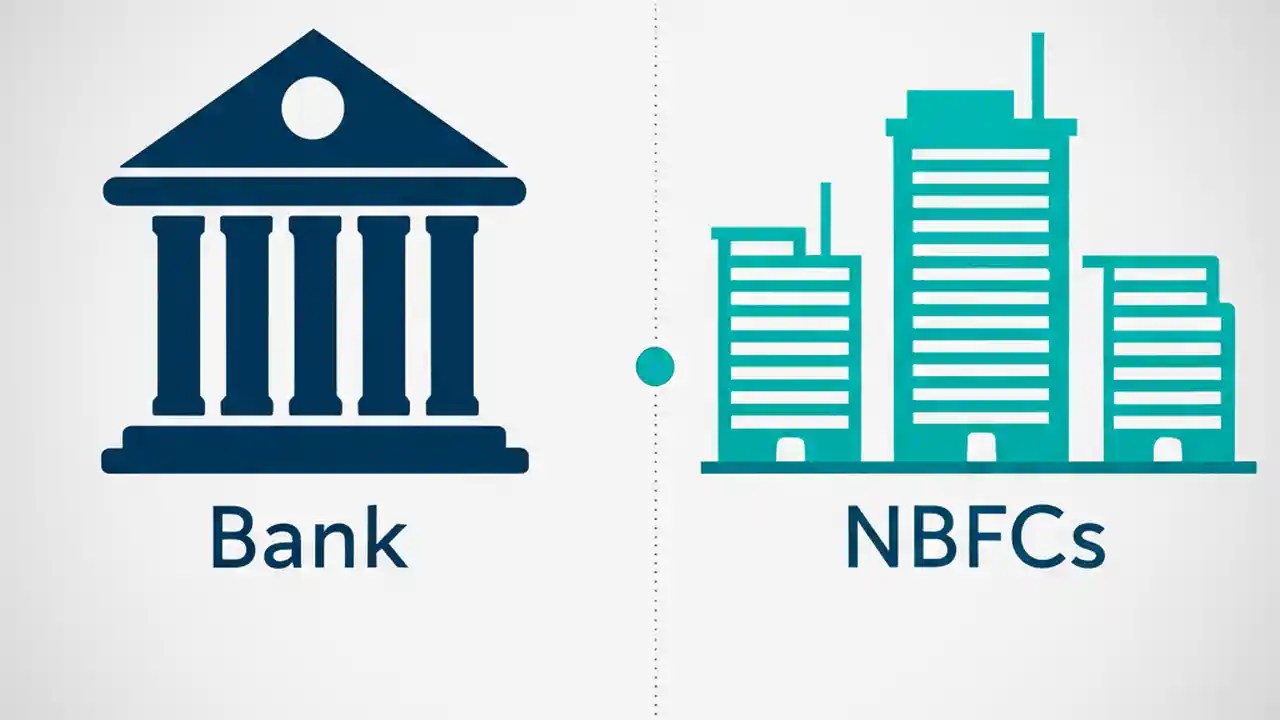 Bank

NBFCs