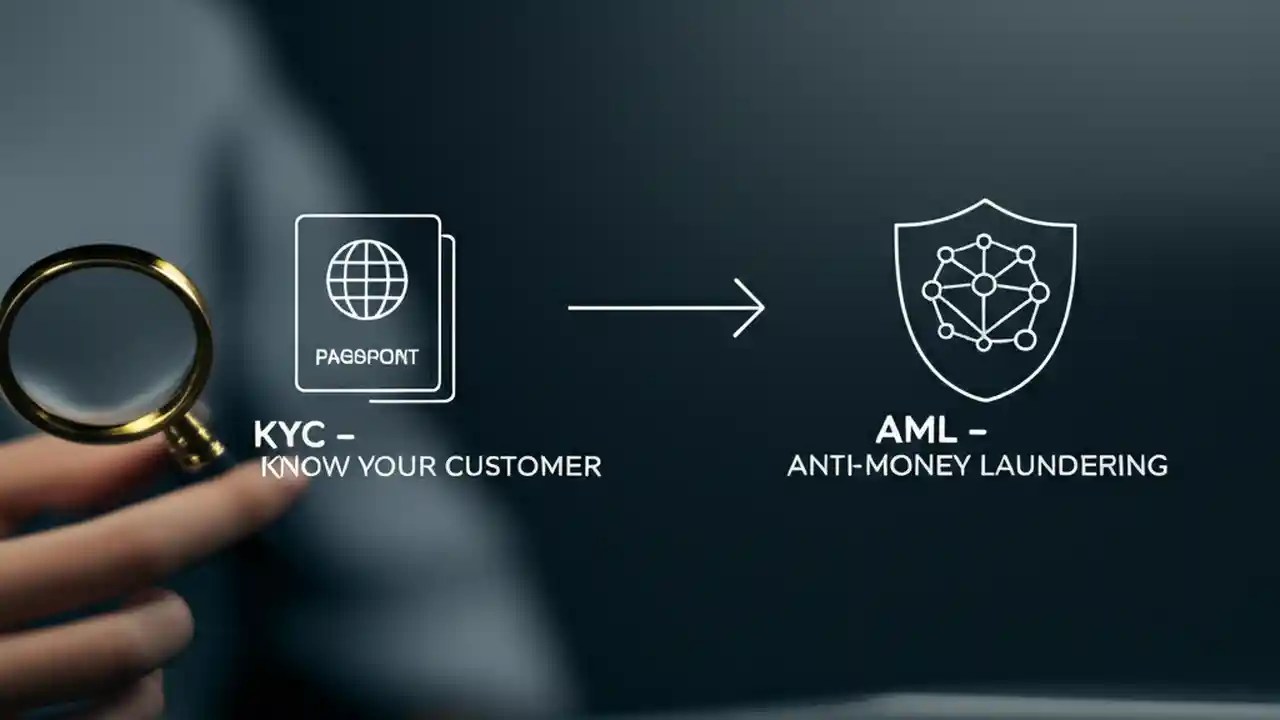 PAGSPONT

KYC –
KNOW YOUR CUSTOMER

AML –
ANTI-MONEY LAUNDERING