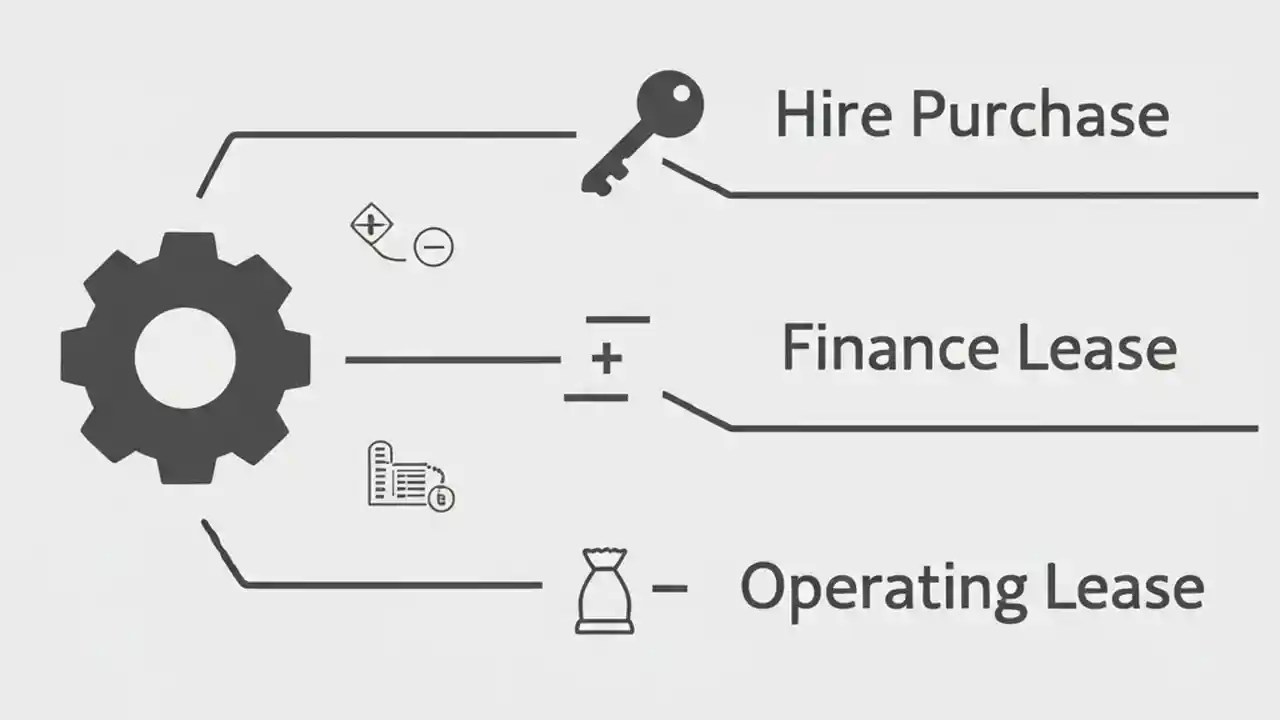 Hire Purchase

Finance Lease

Operating Lease