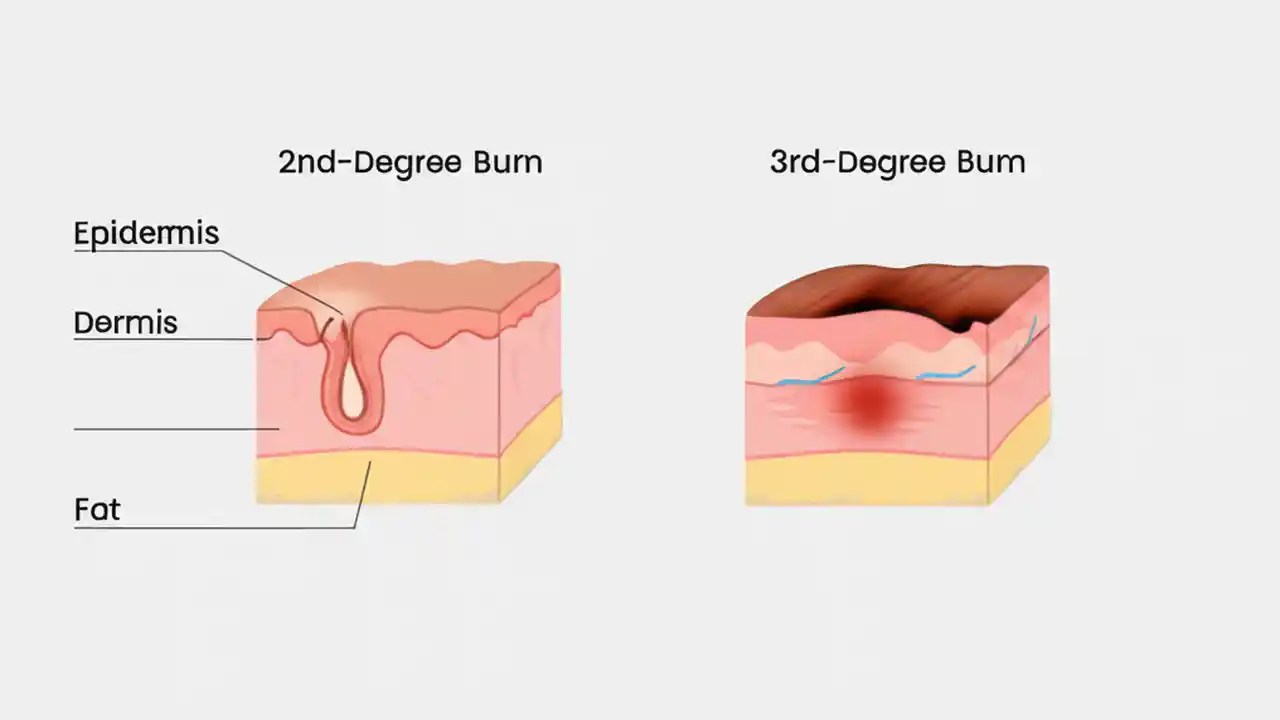 2nd-Degree Burn

3rd-Degree Bum

Epidermis

Dermis

Fat