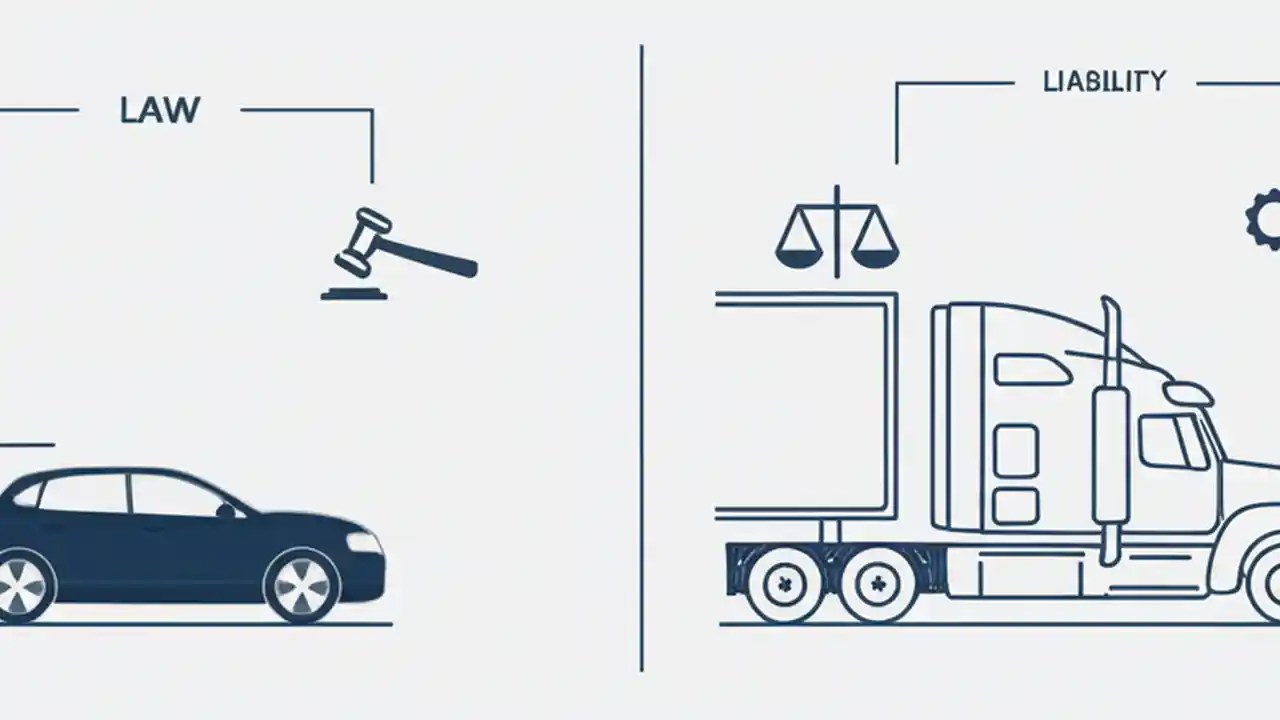 LAW

LIABILITY