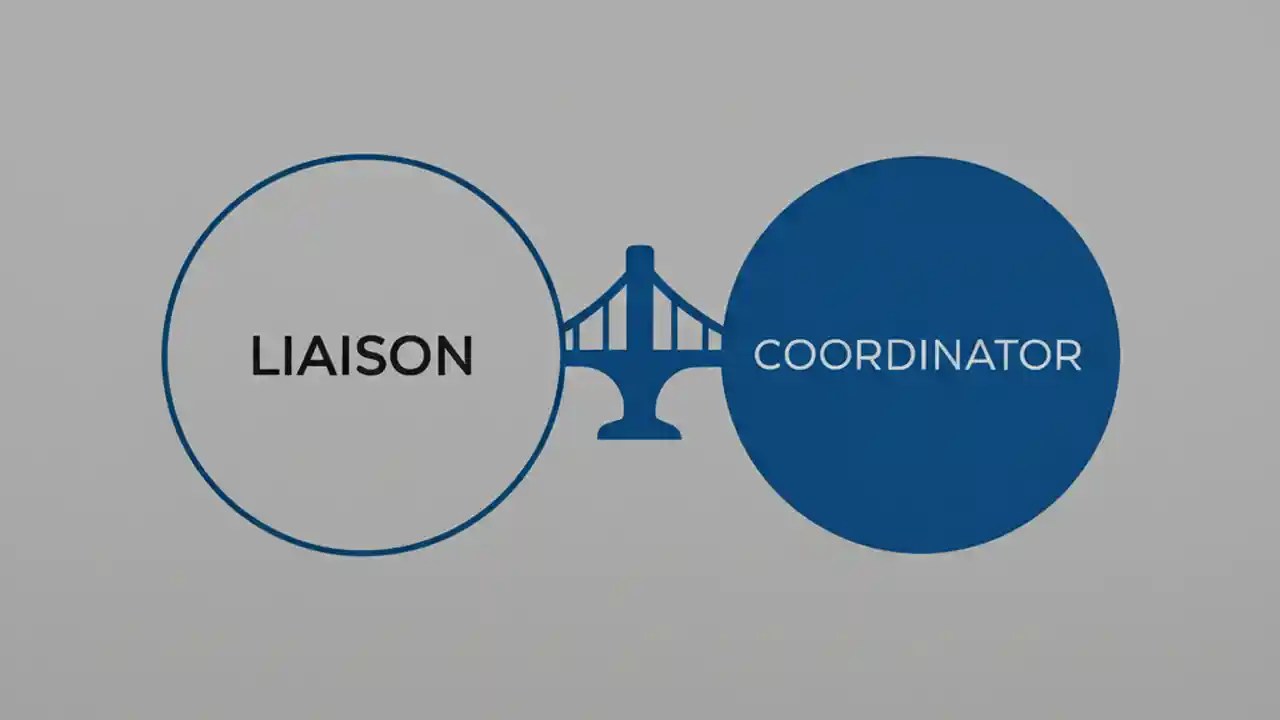 LIAISON

COORDINATOR