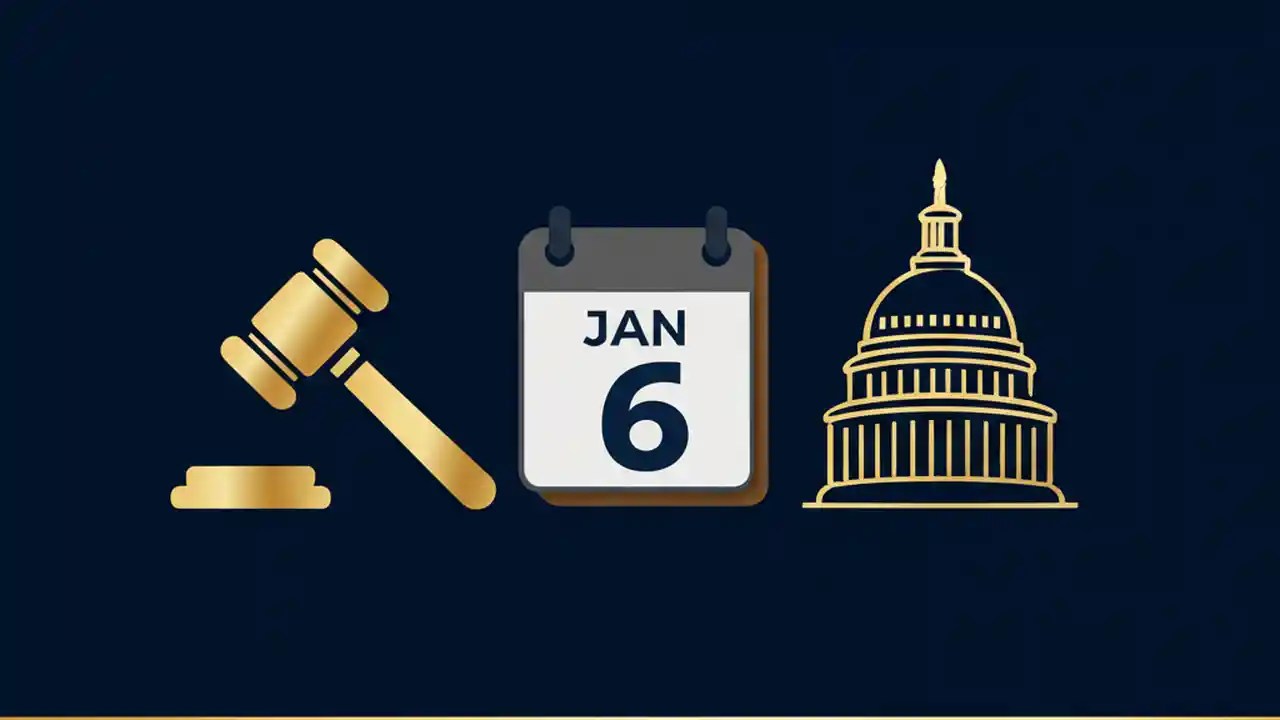 JAN
6