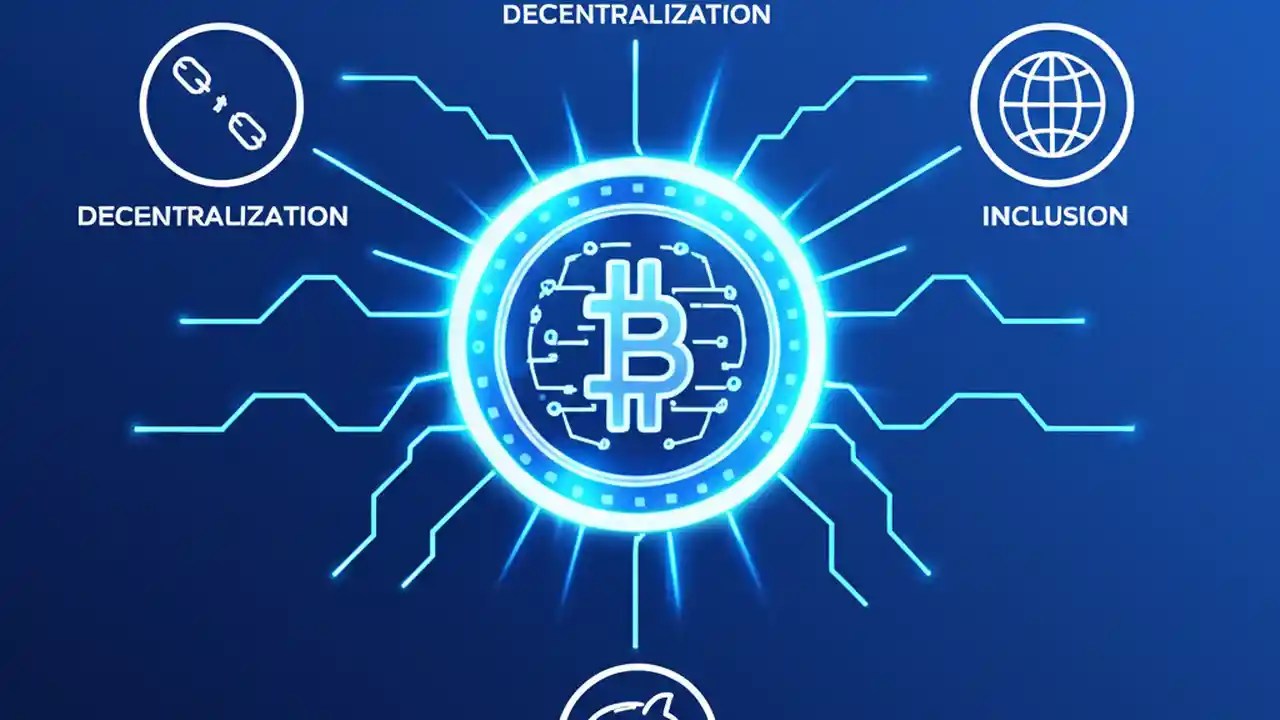 DECENTRALIZATION

DECENTRALIZATION

INCLUSION