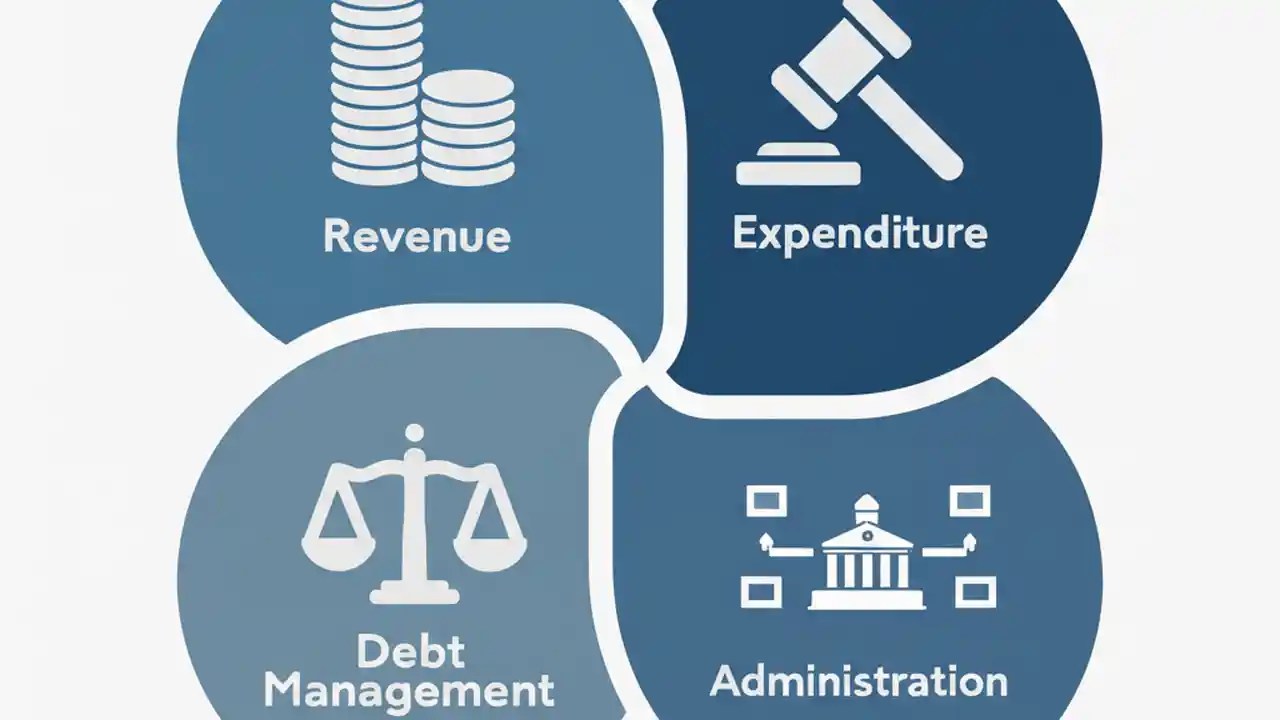 Revenue

Expenditure

Debt Management

Administration