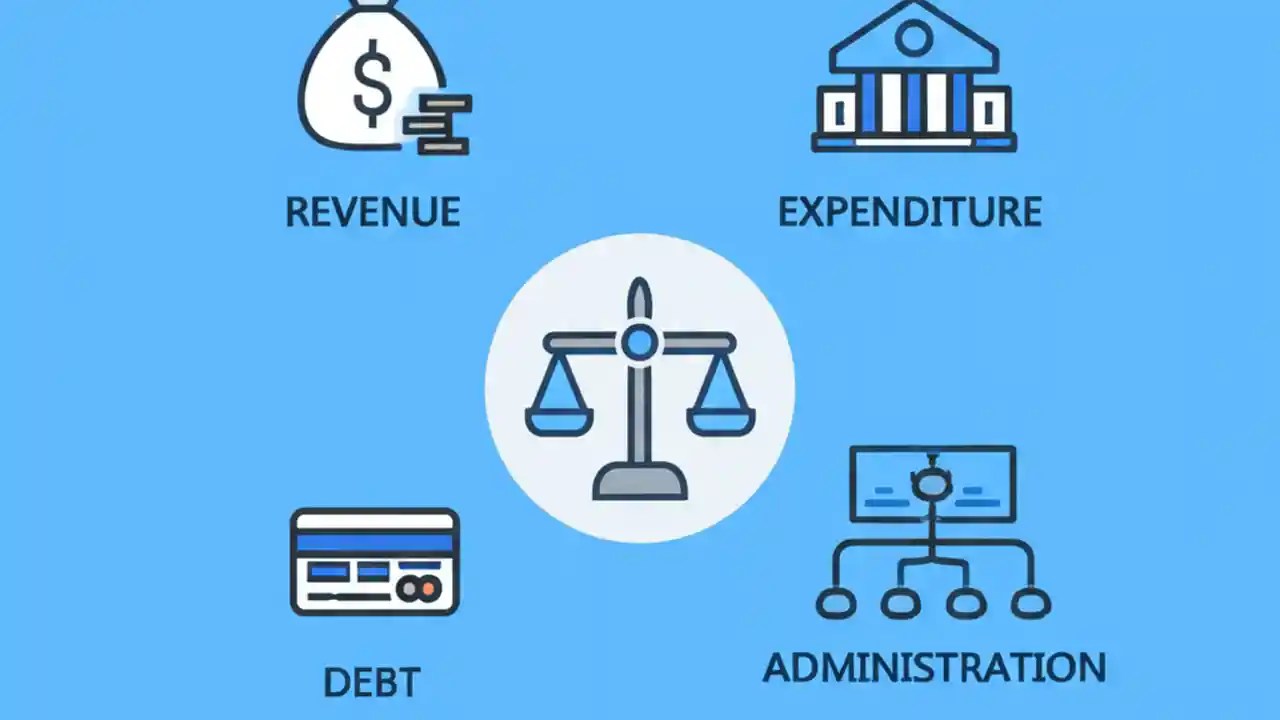 $

REVENUE

EXPENDITURE

DEBT

ADMINISTRATION