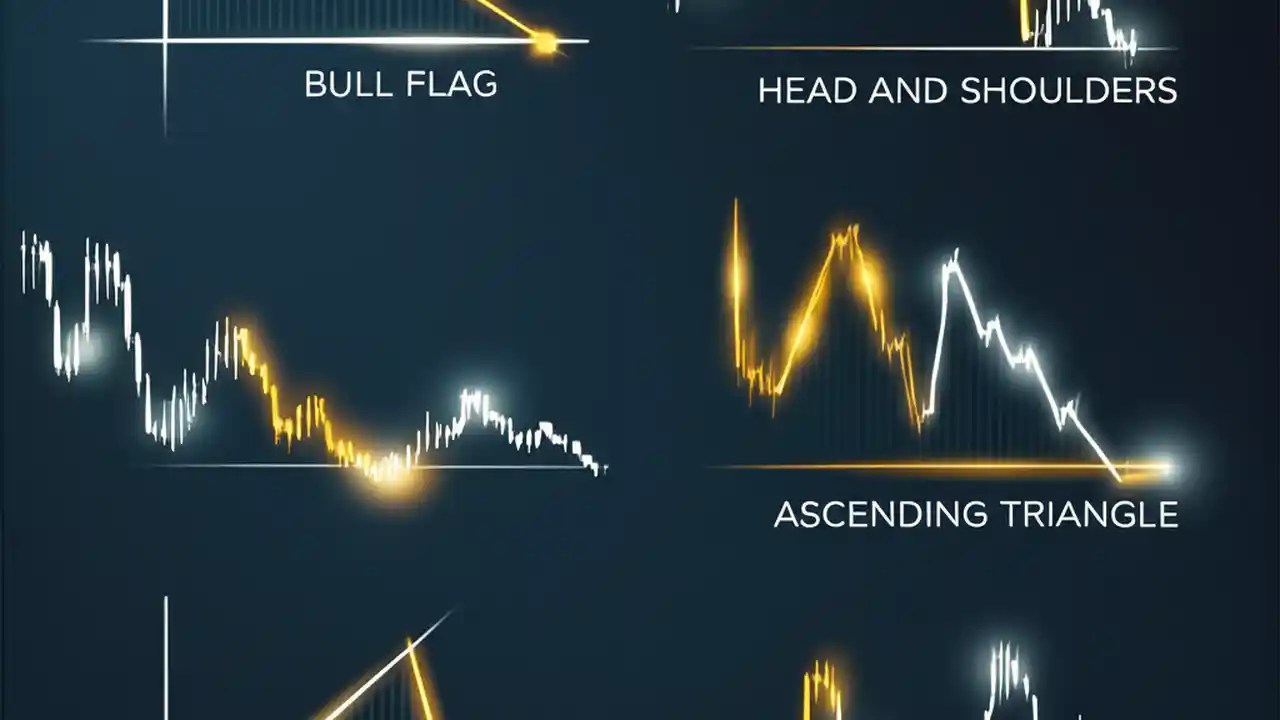 BULL FLAG

HEAD AND SHOULDERS

ASCENDING TRIANGLE