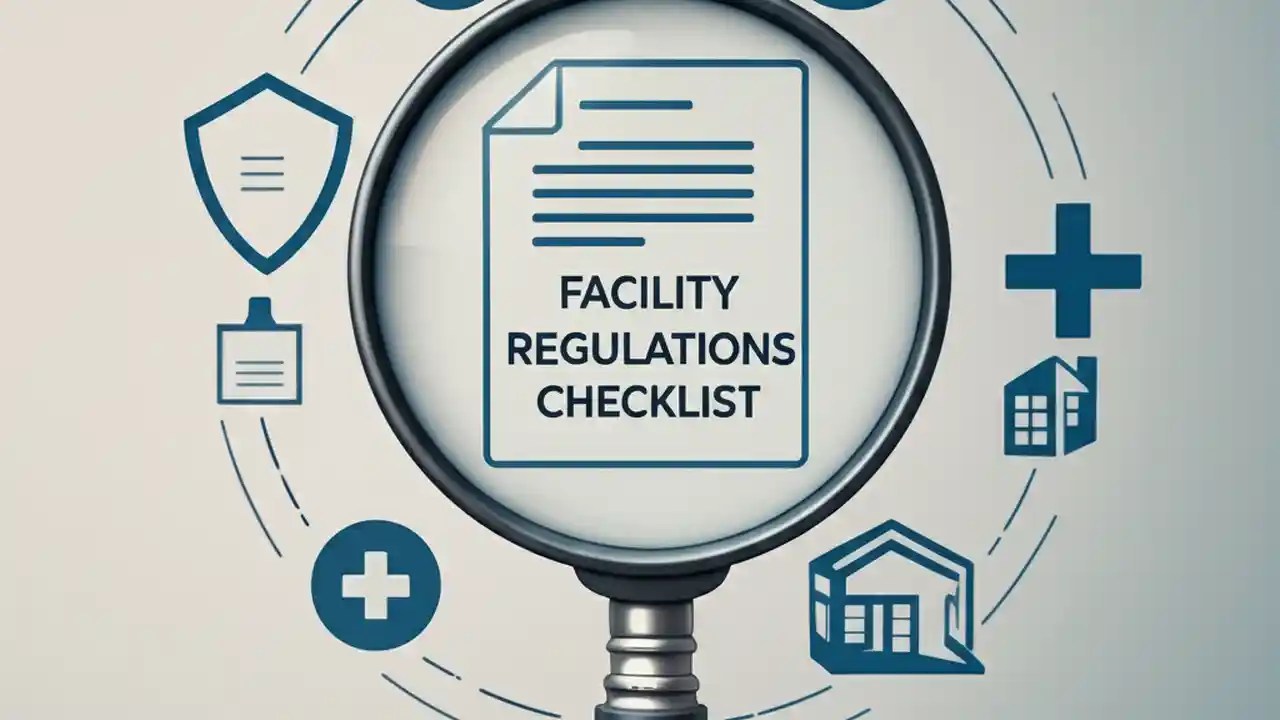 FACILITY REGULATIONS CHECKLIST