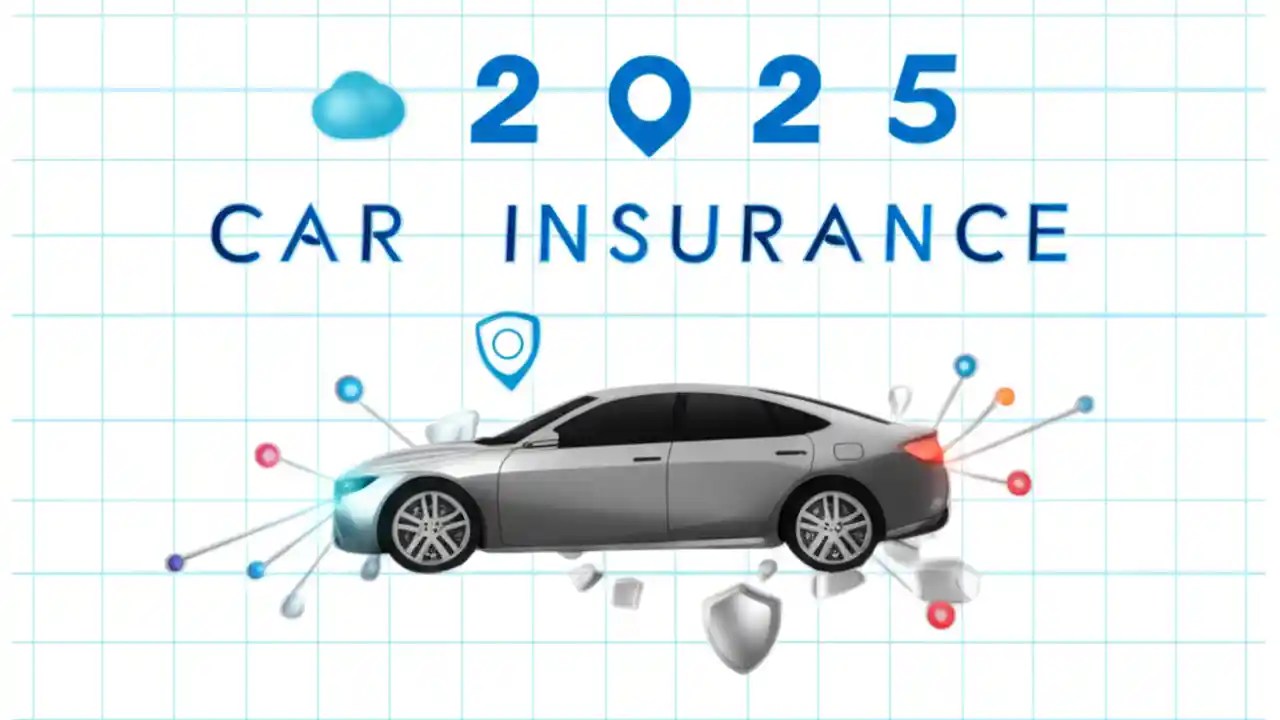 2025

CAR INSURANCE