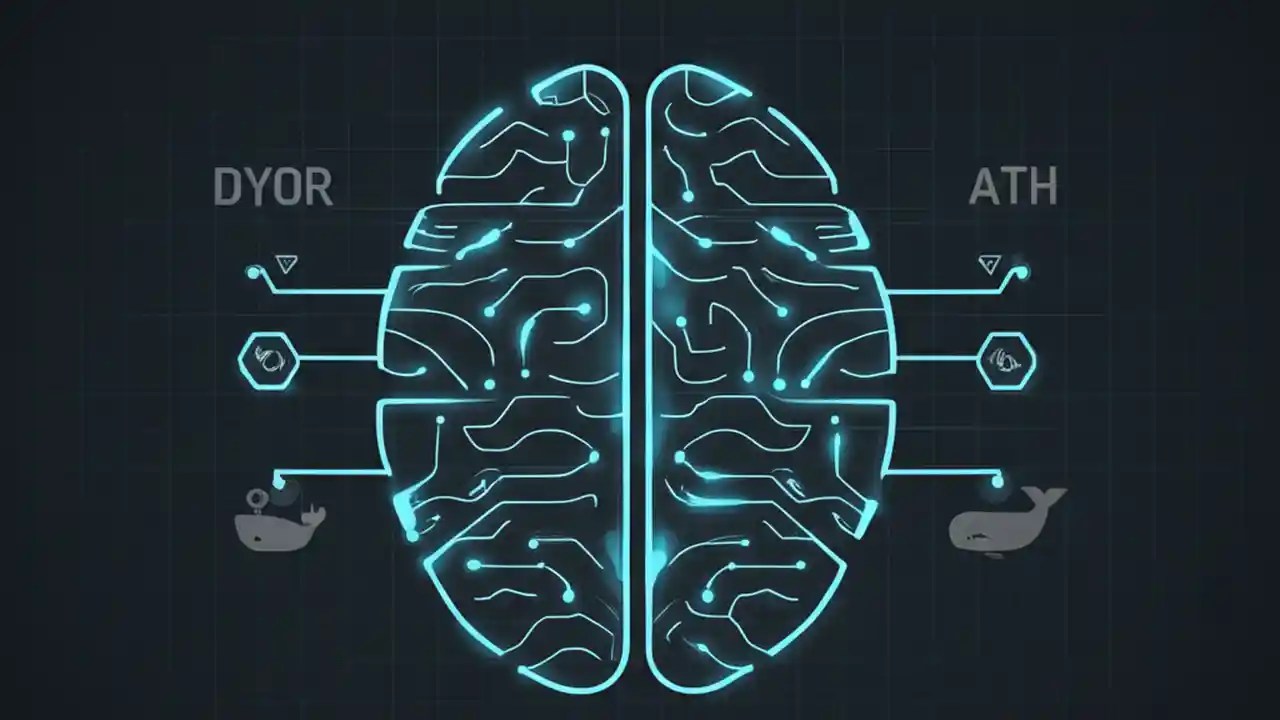 DYOR

ATH