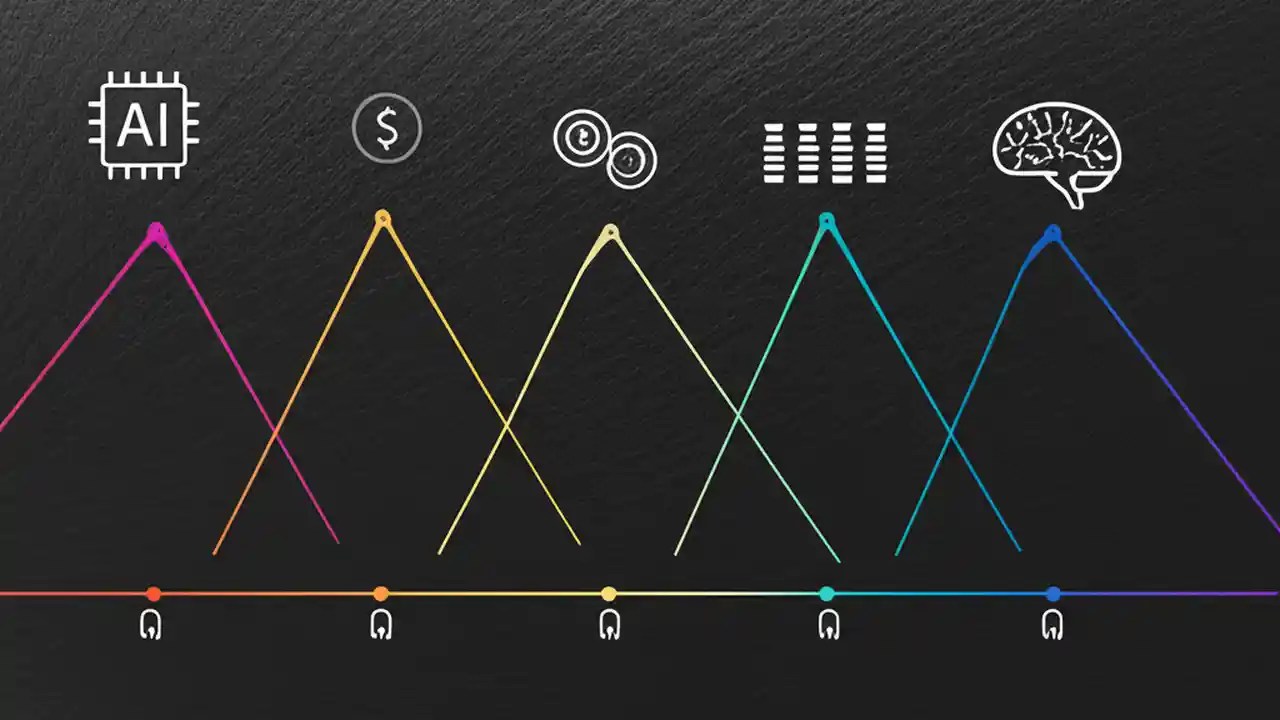 AI

$