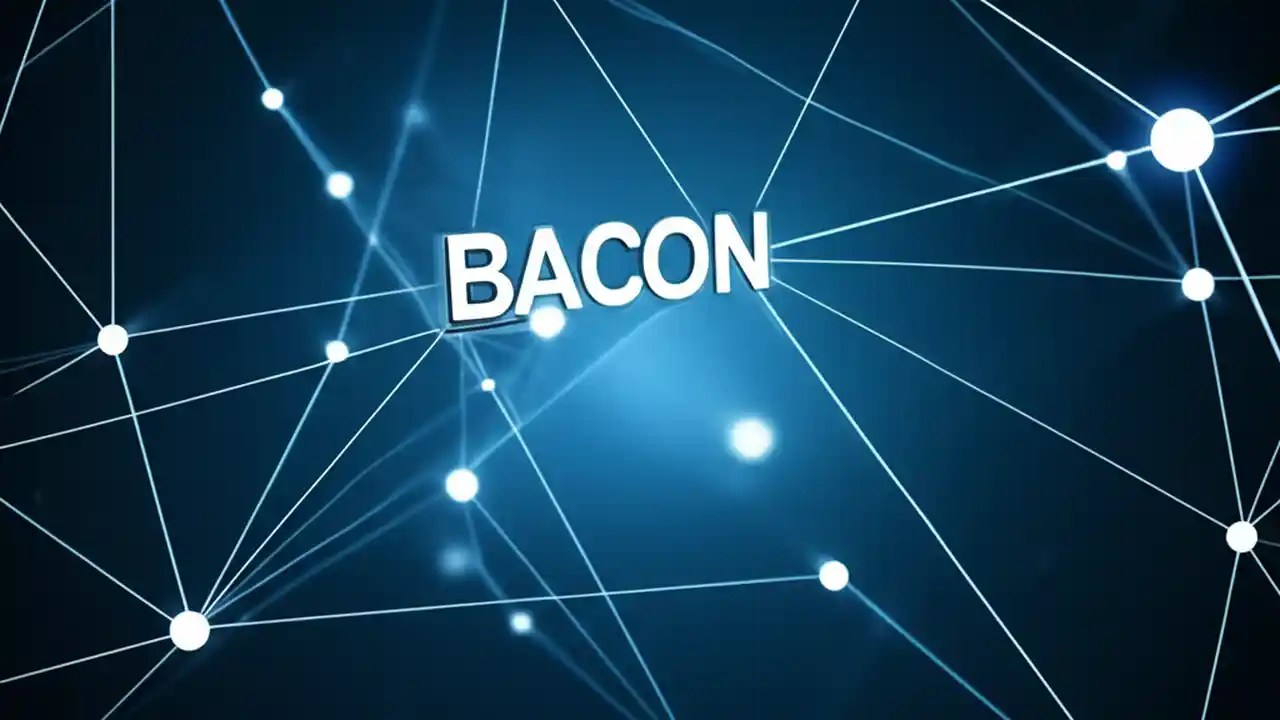 BACON