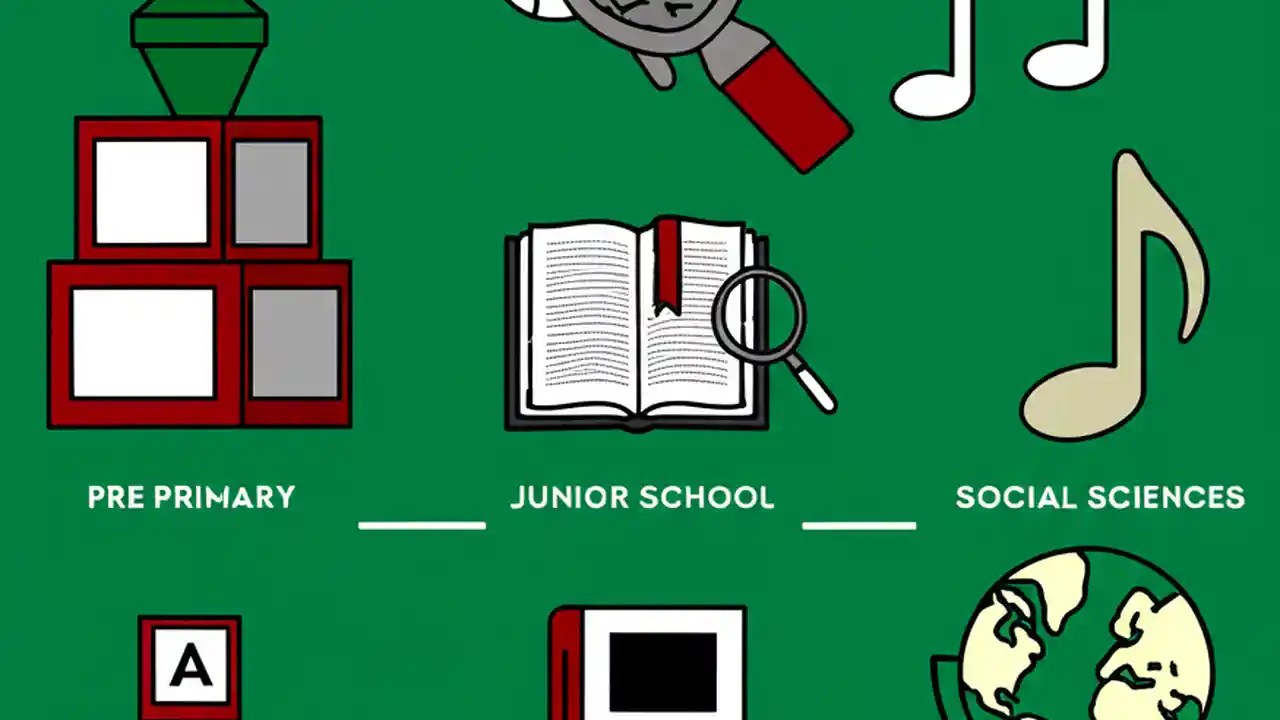 PRE PRIMARY

JUNIOR SCHOOL

SOCIAL SCIENCES

A