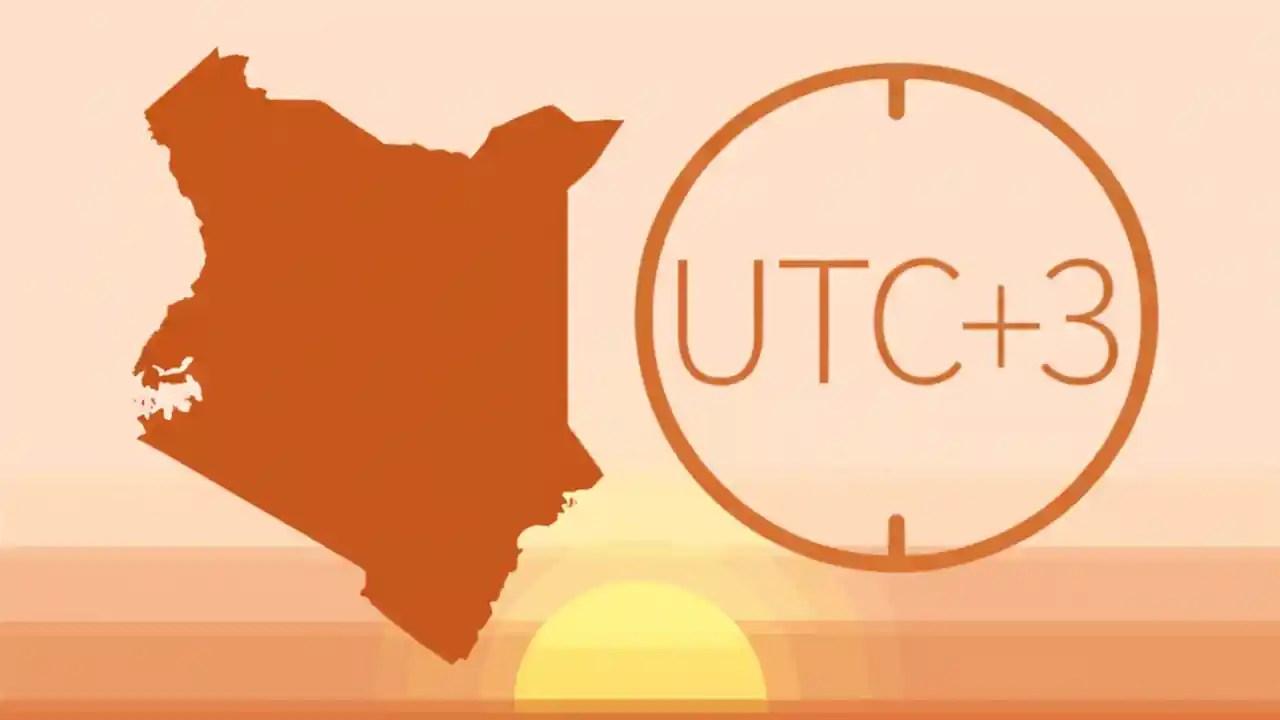 UTC+3