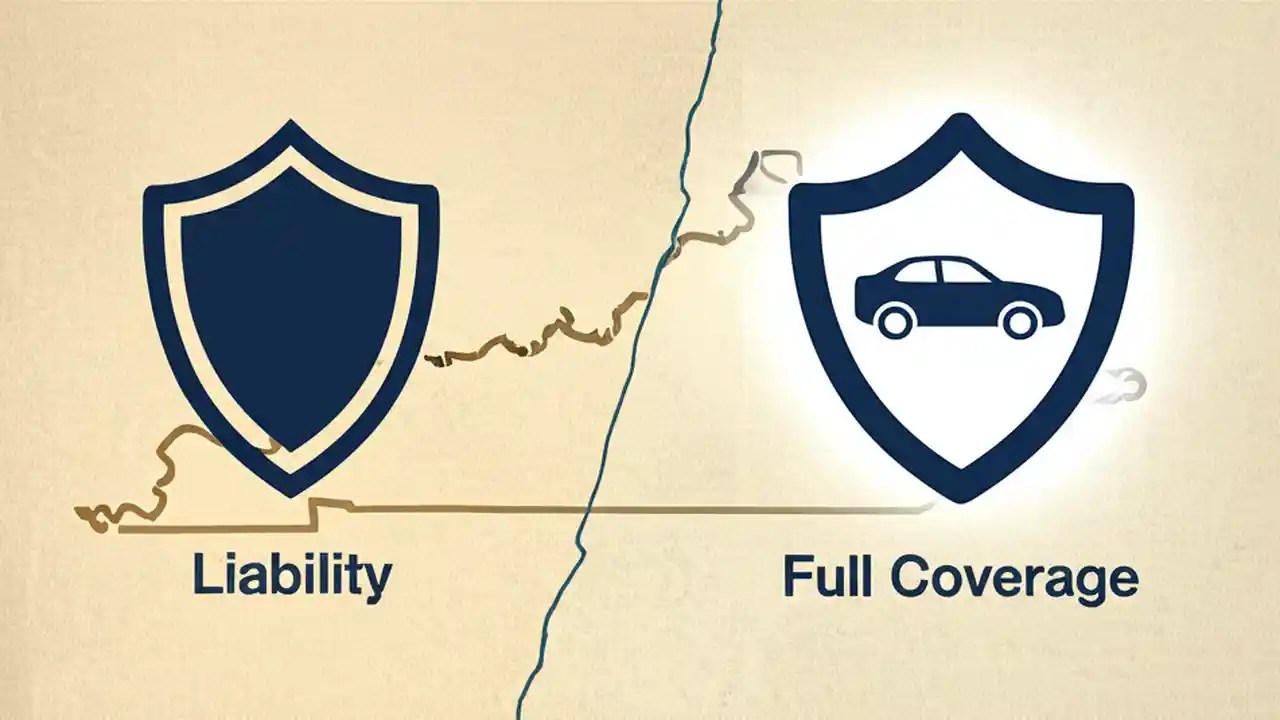 Liability

Full Coverage