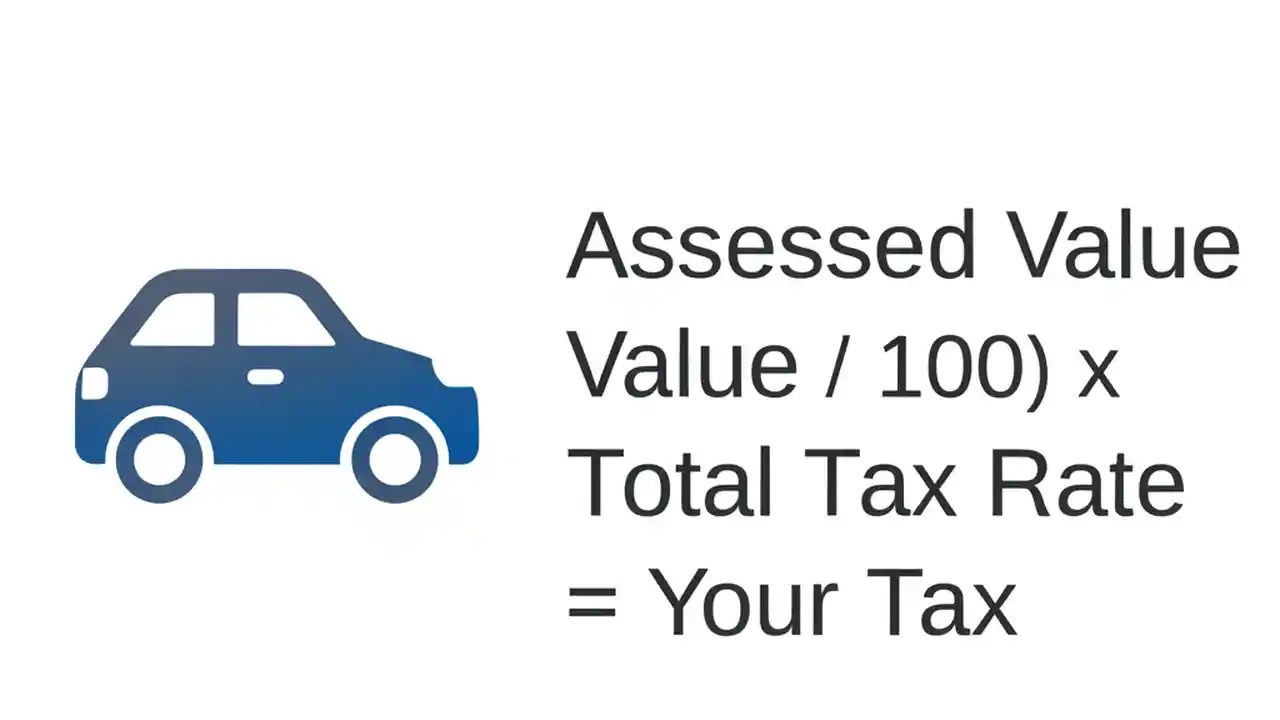 Assessed Value
Value / 100) x
Total Tax Rate
= Your Tax