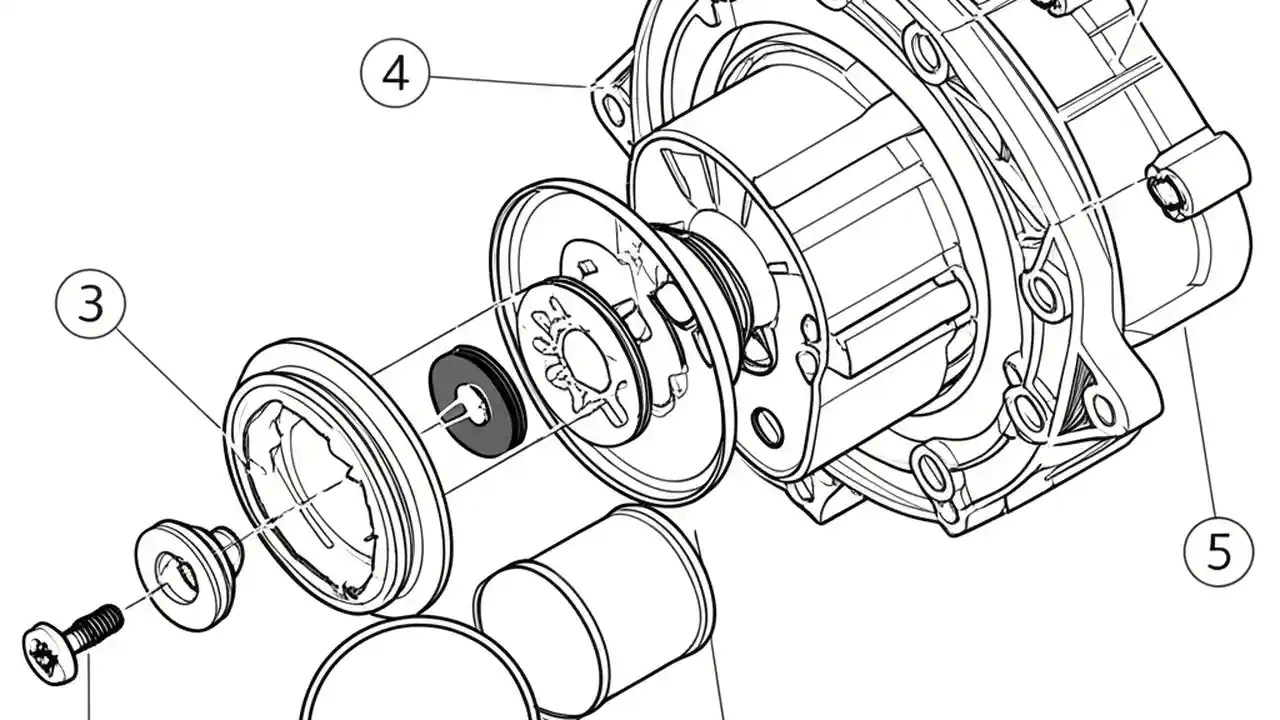 4

3

5