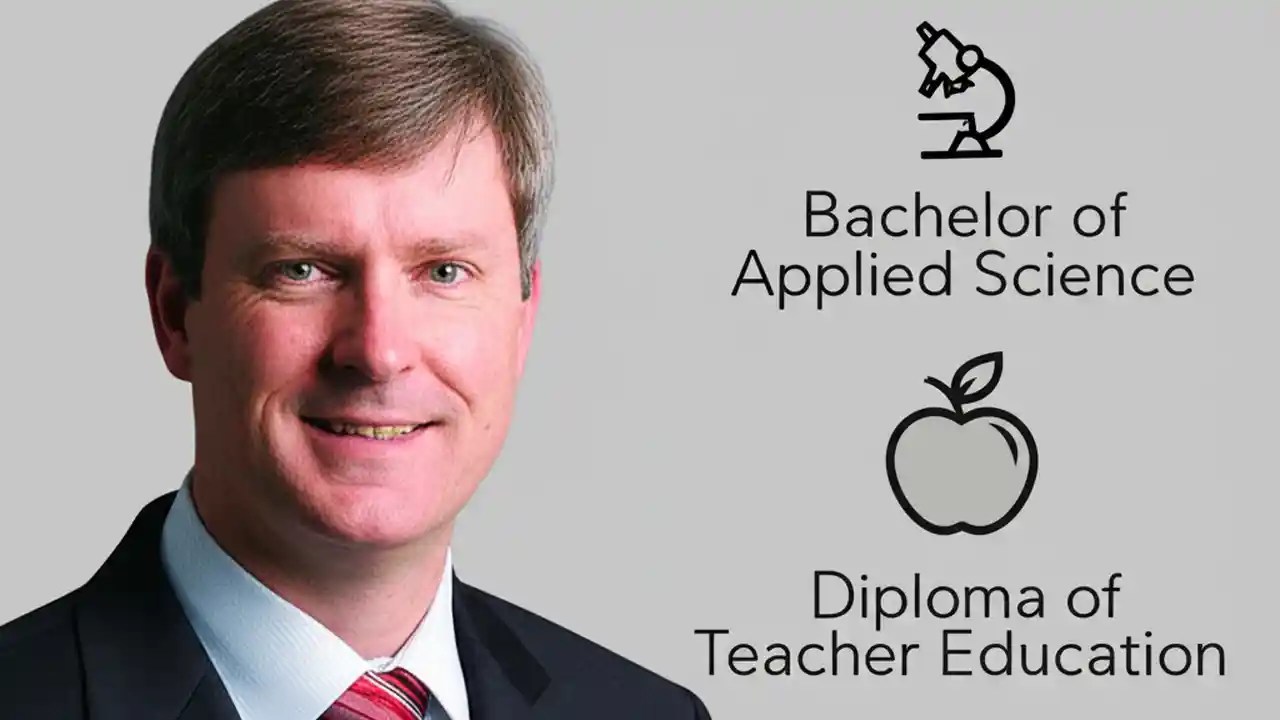 Bachelor of
Applied Science

Diploma of
Teacher Education