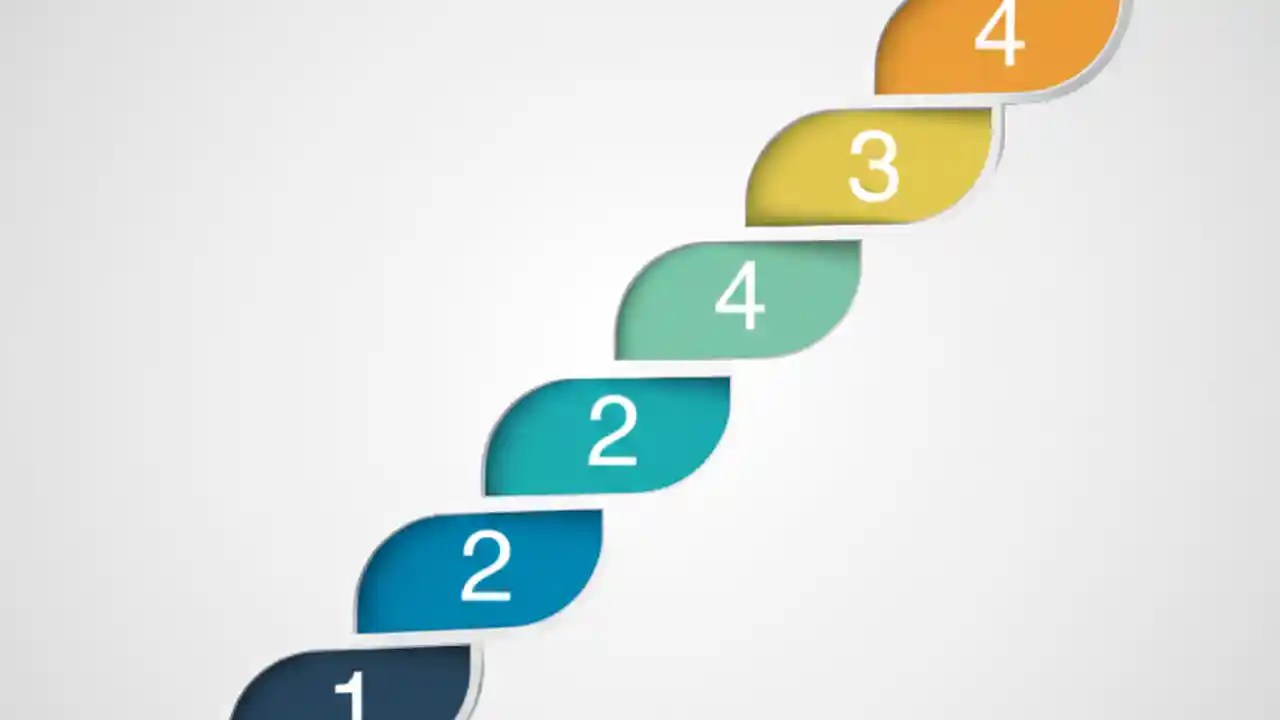 4
3
4
2
2
1