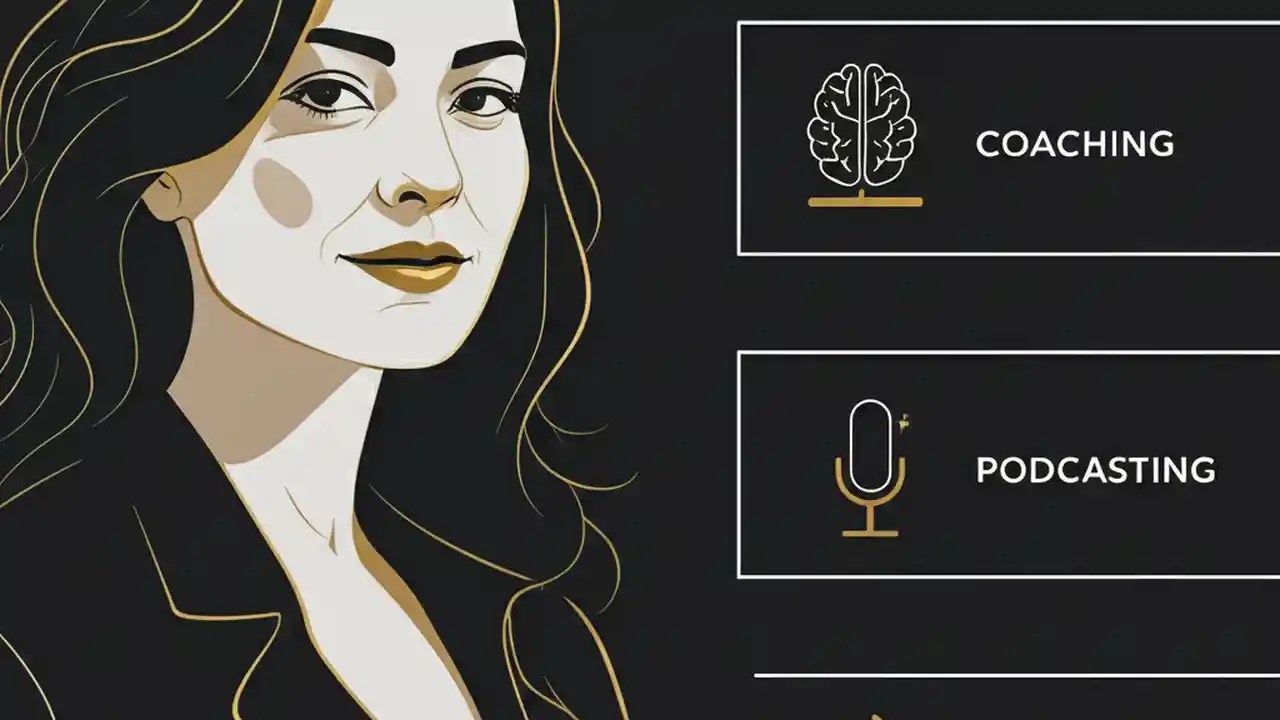 COACHING

PODCASTING