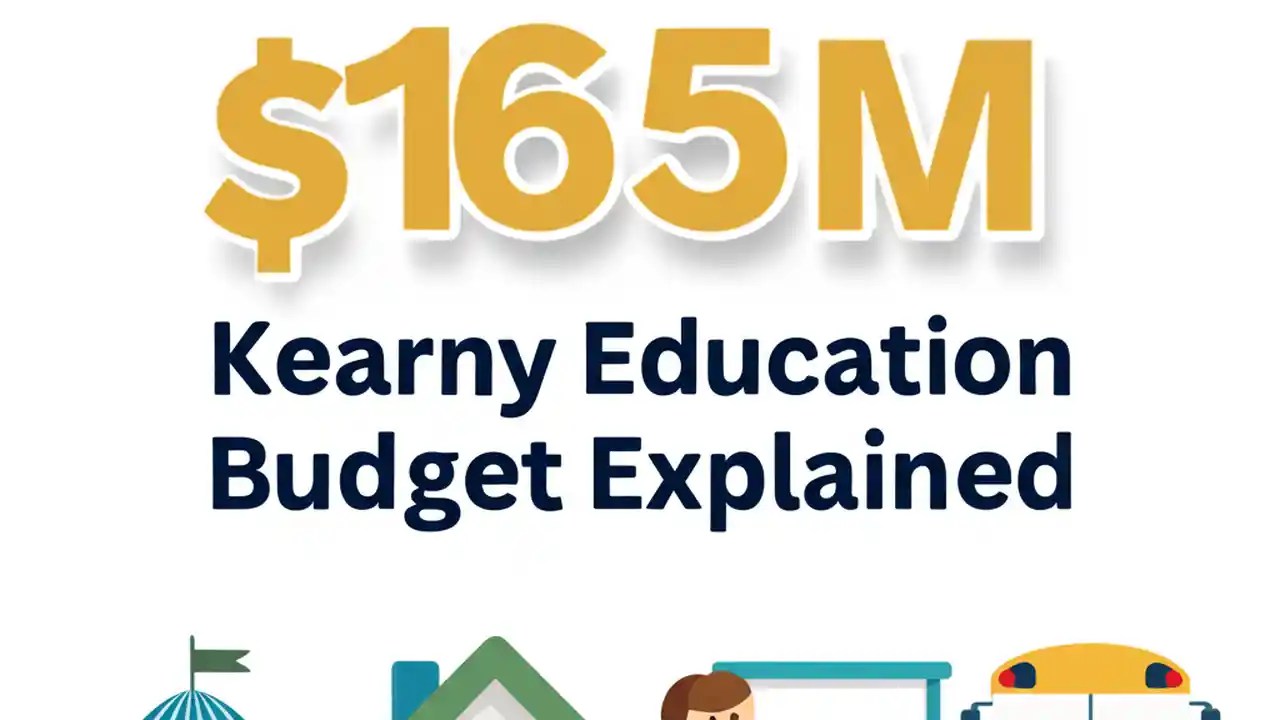 $165M

Kearny Education Budget Explained