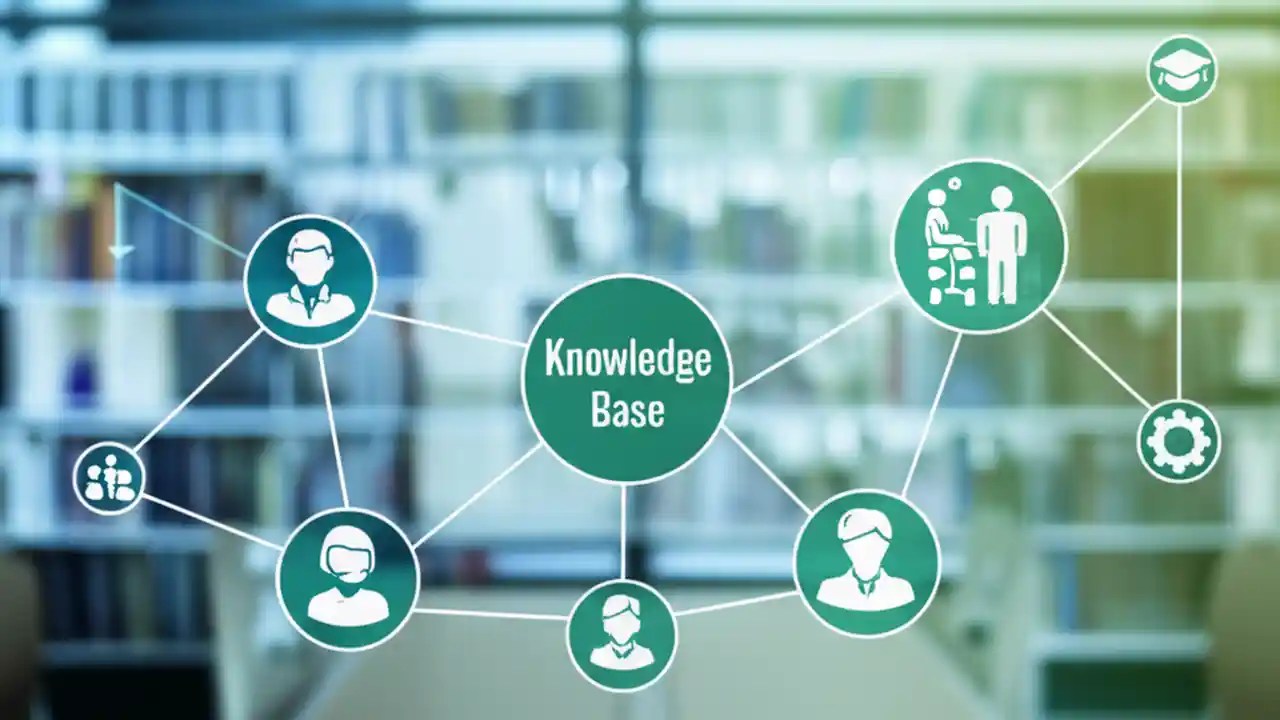 Knowledge Base