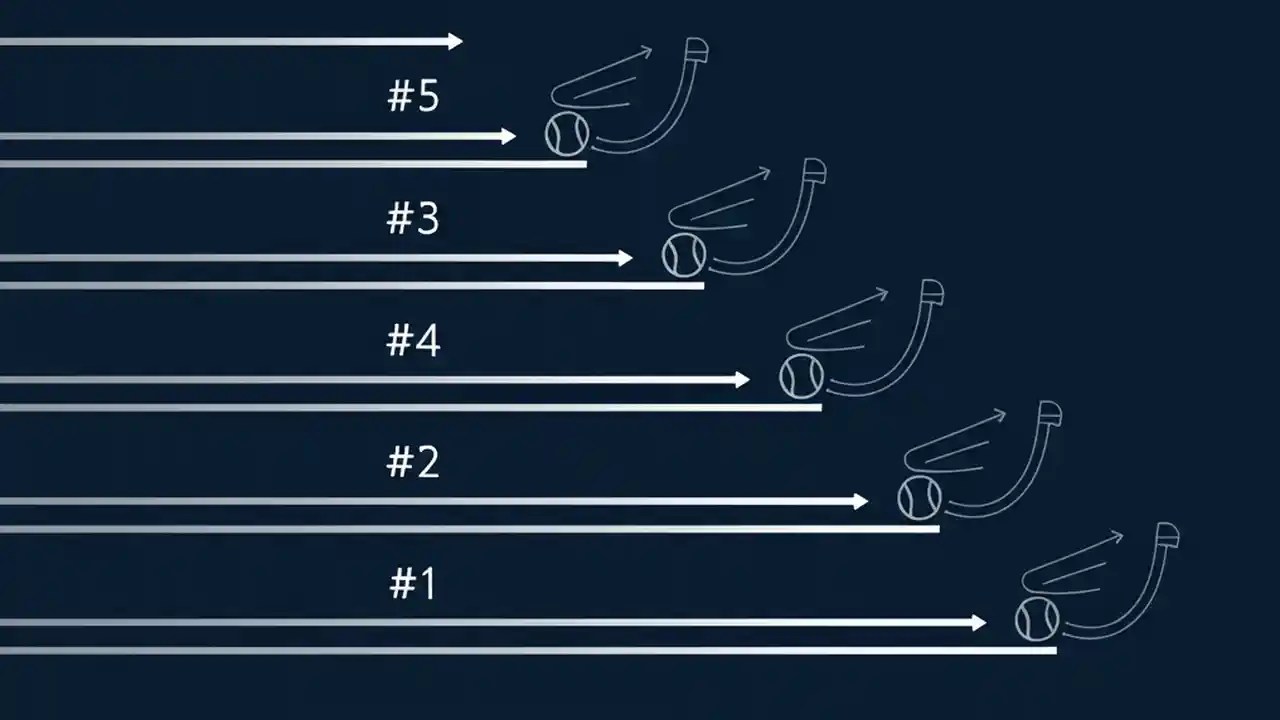 #5

#3

#4

#2

#1