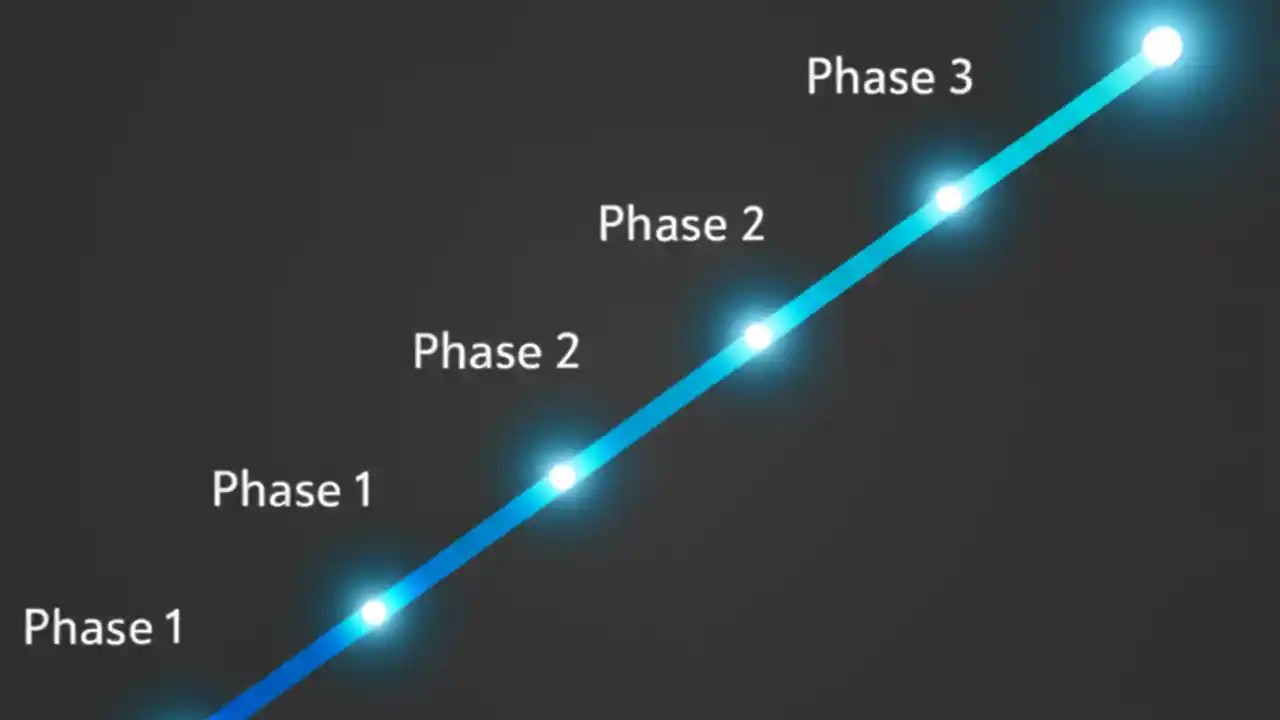 Phase 3

Phase 2

Phase 2

Phase 1

Phase 1