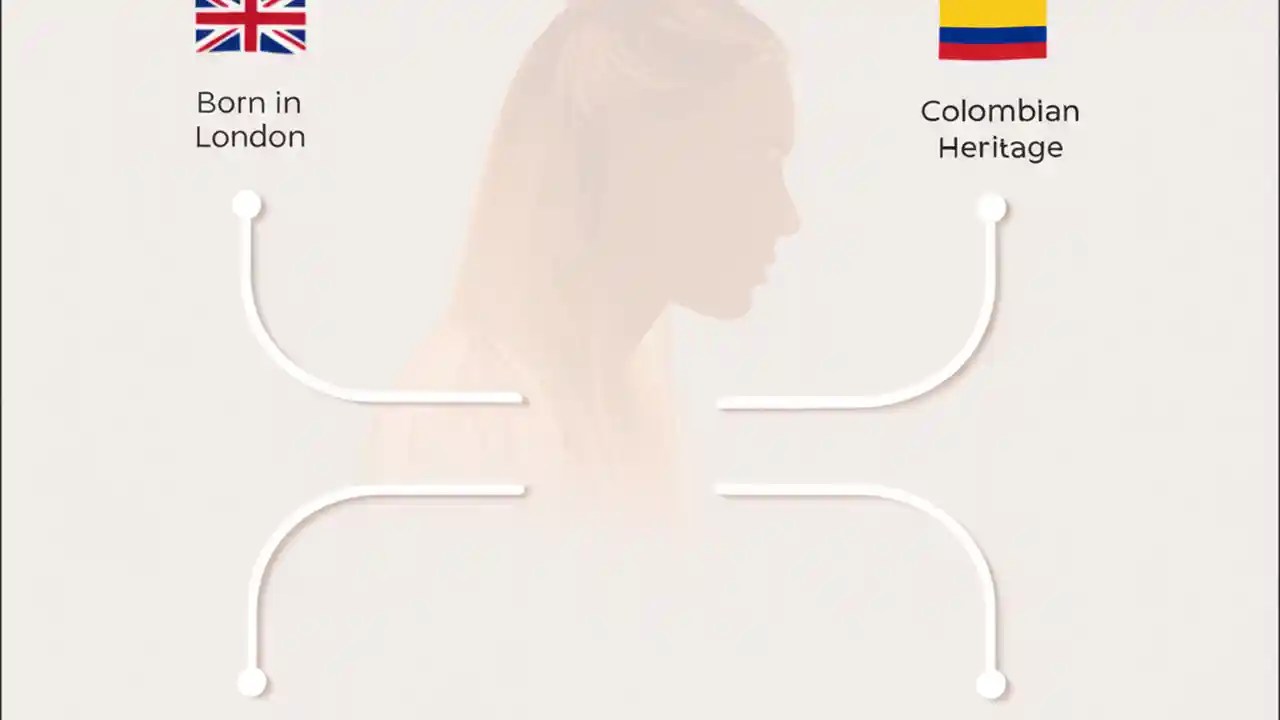 Born in London

Colombian Heritage