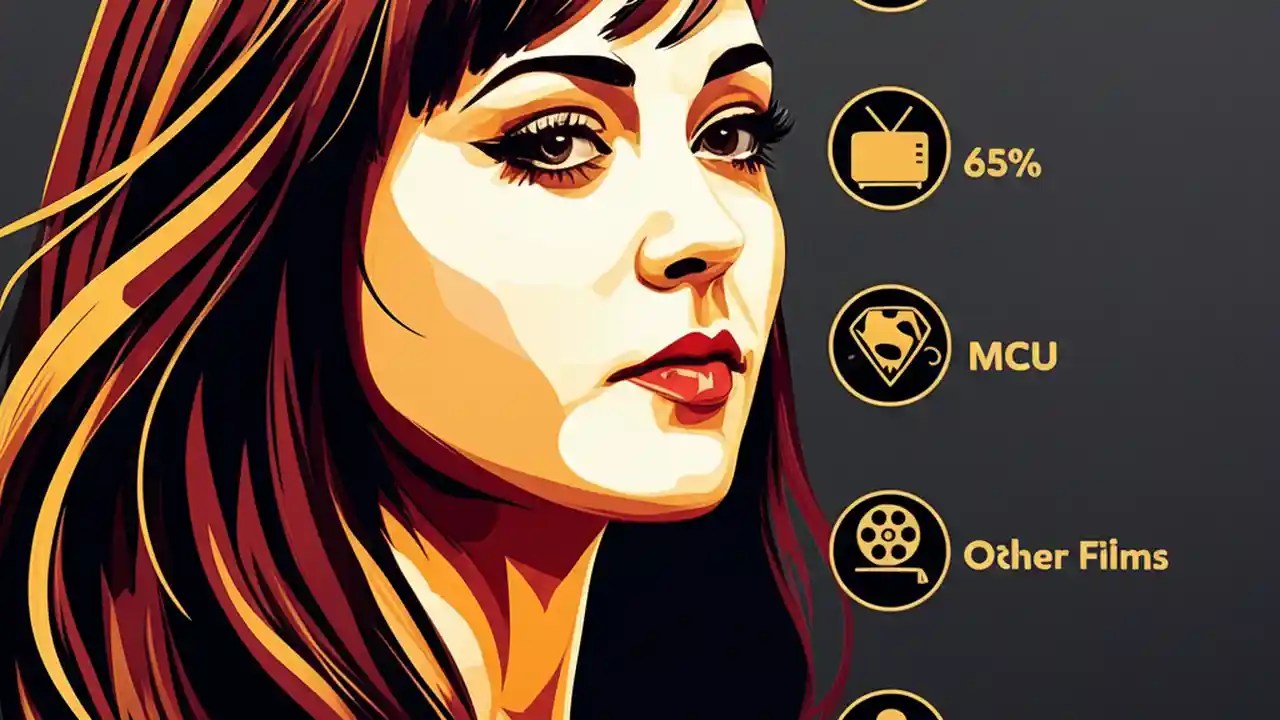 65%

MCU

Other Films