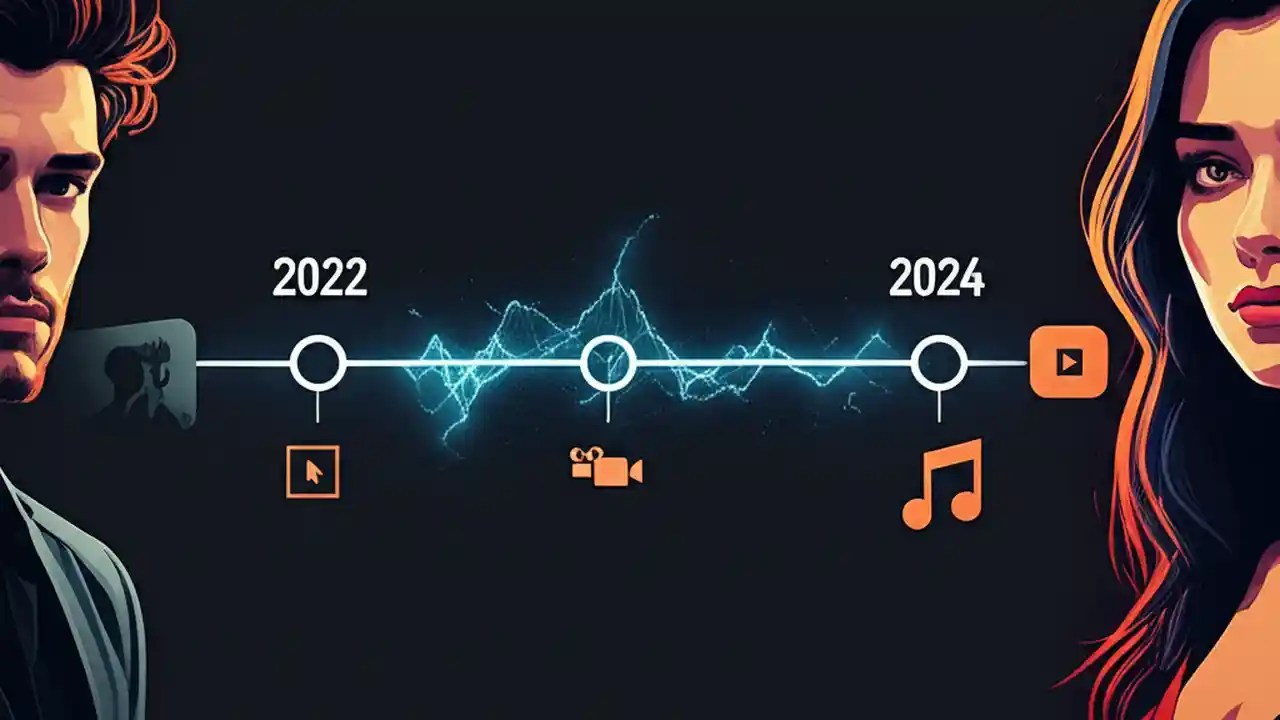 2022

2024