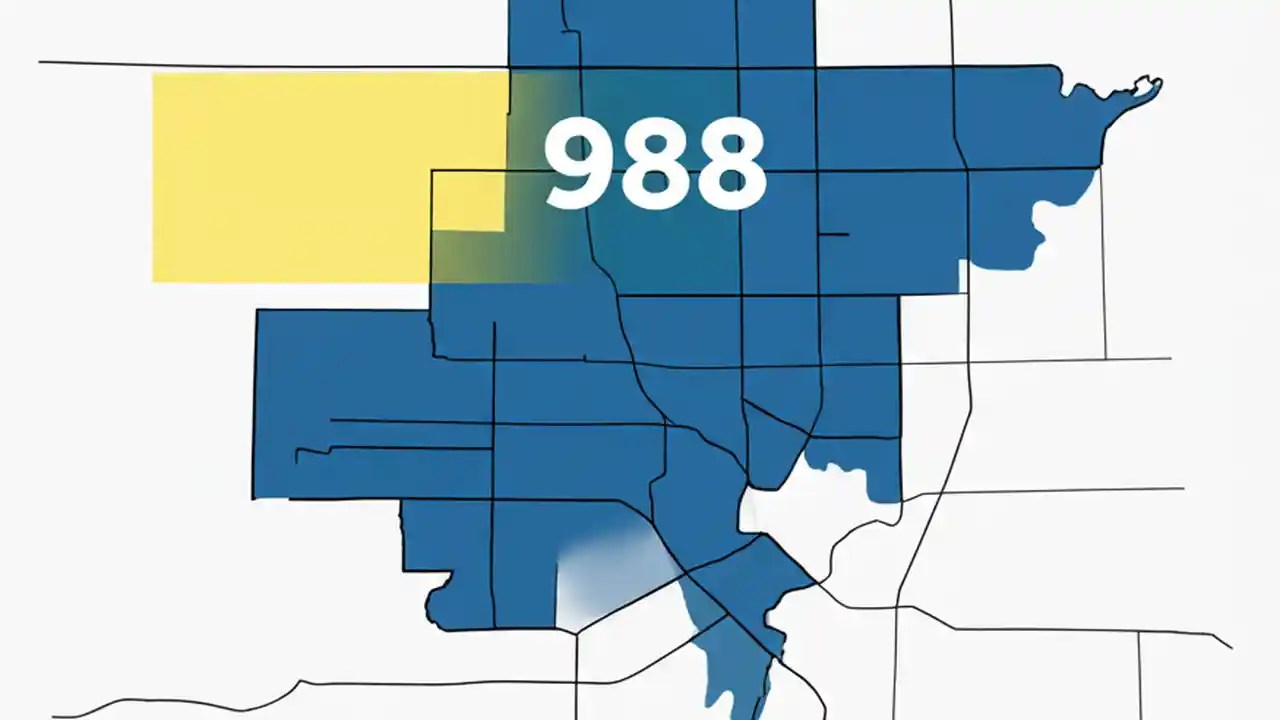 988