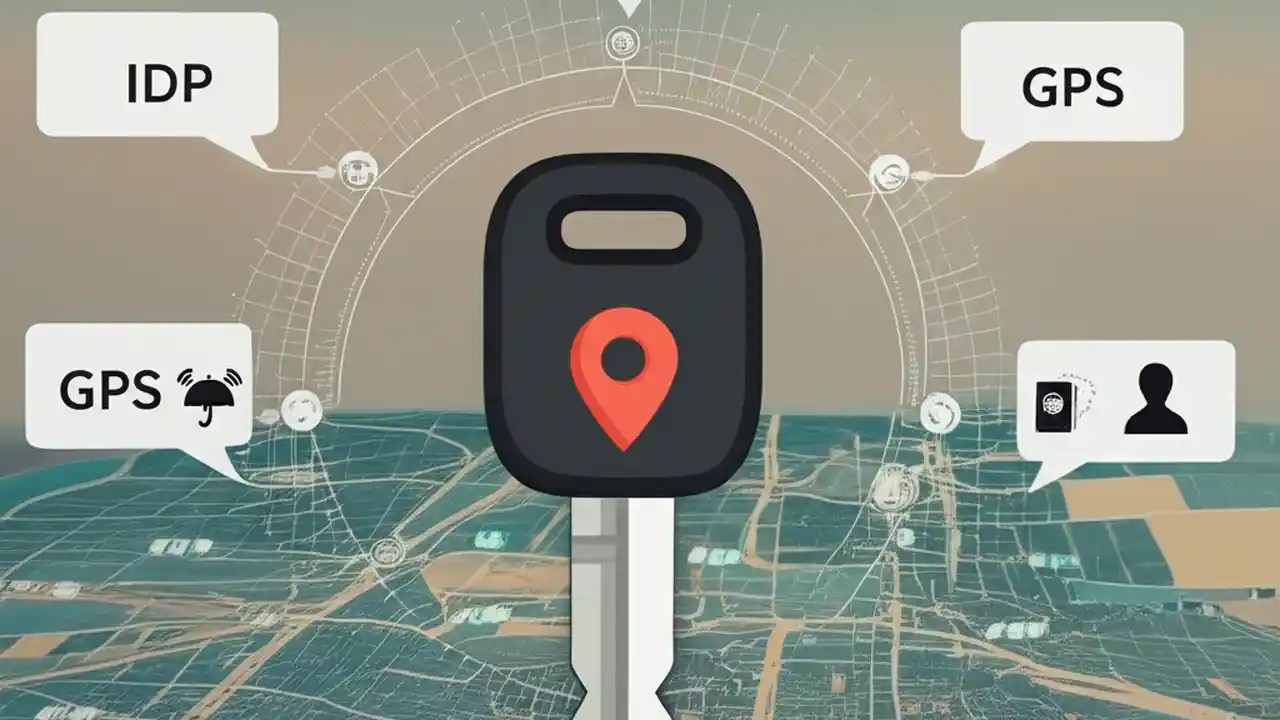 IDP

GPS

GPS