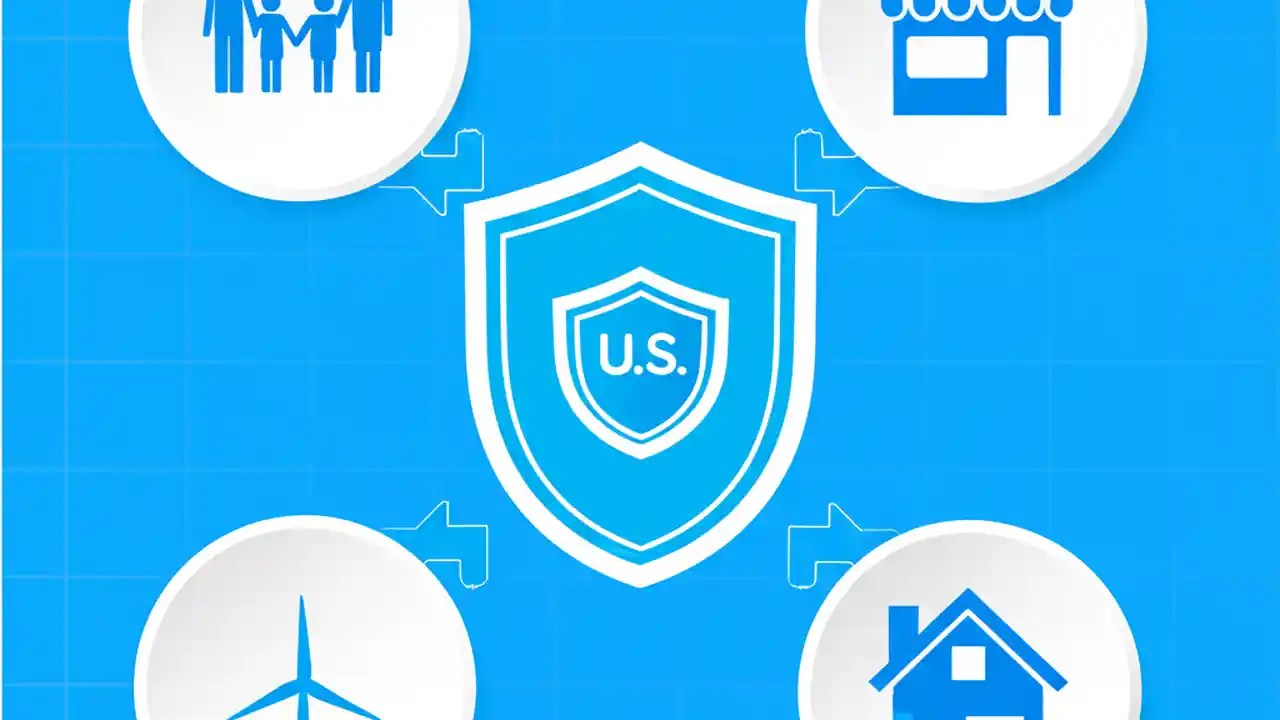 U.S.