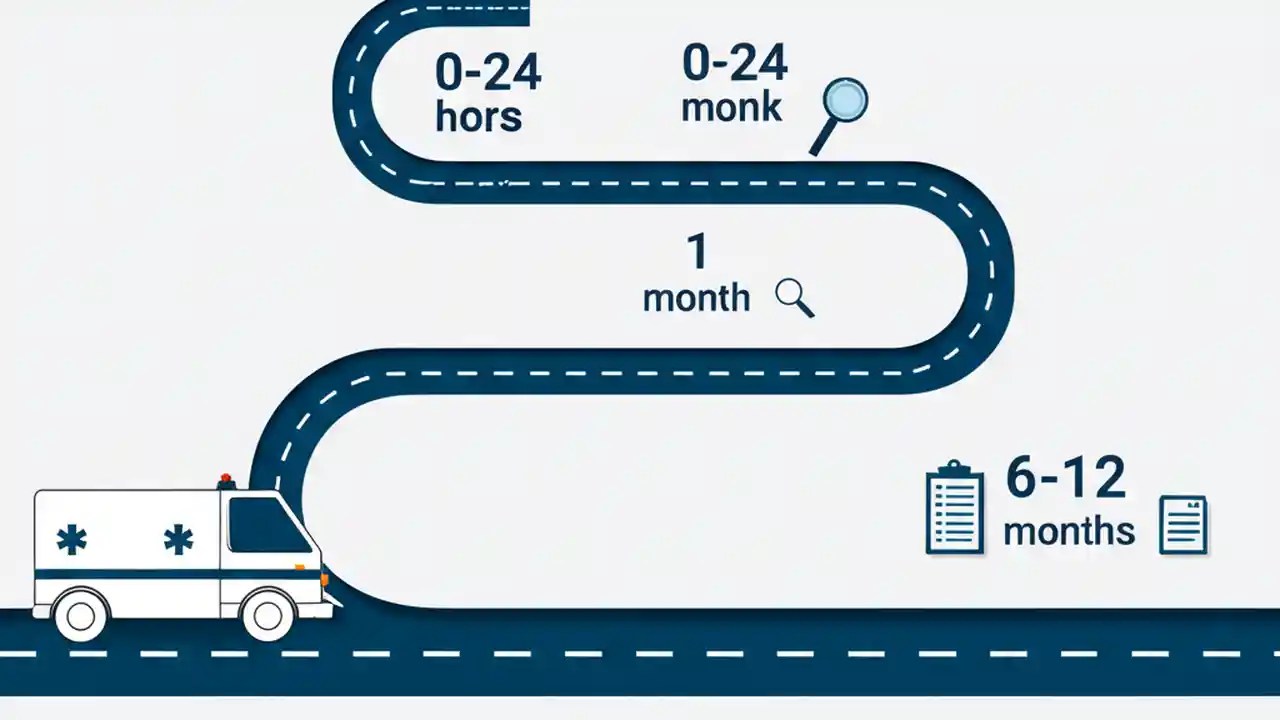 0-24
hors

0-24
monk

1
month

6-12
months