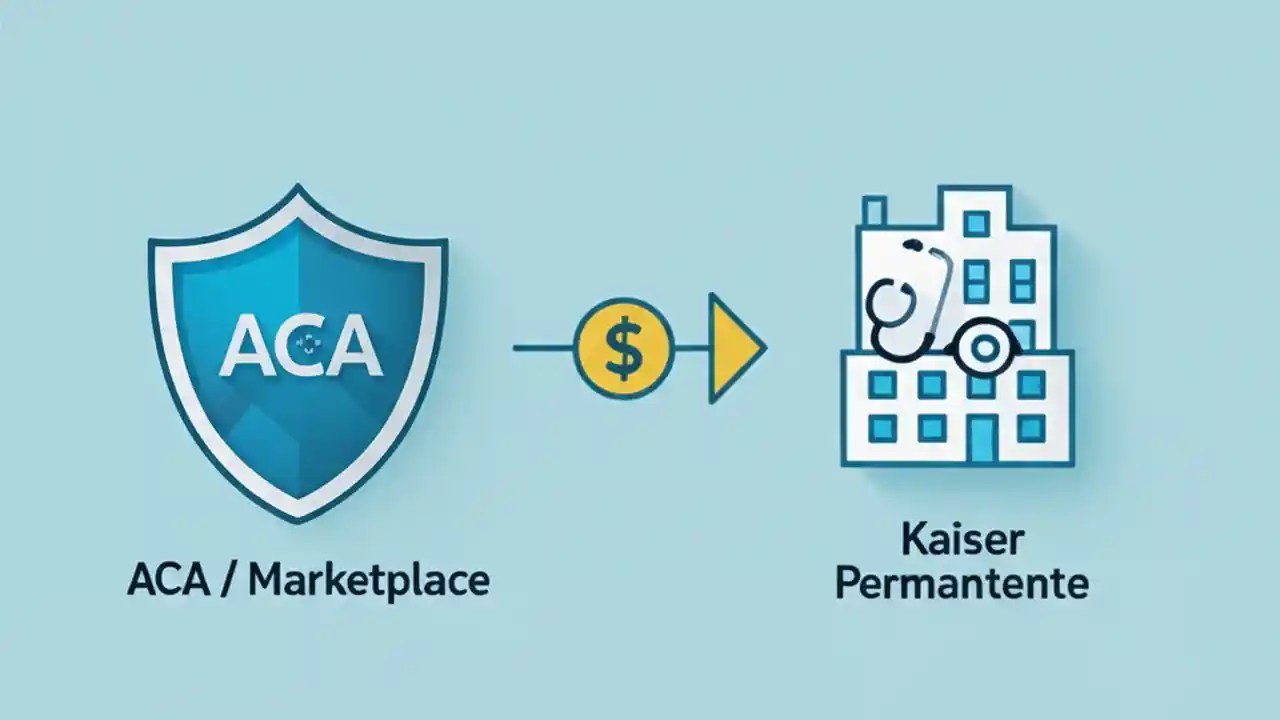 ACA

$

ACA / Marketplace

Kaiser Permantente