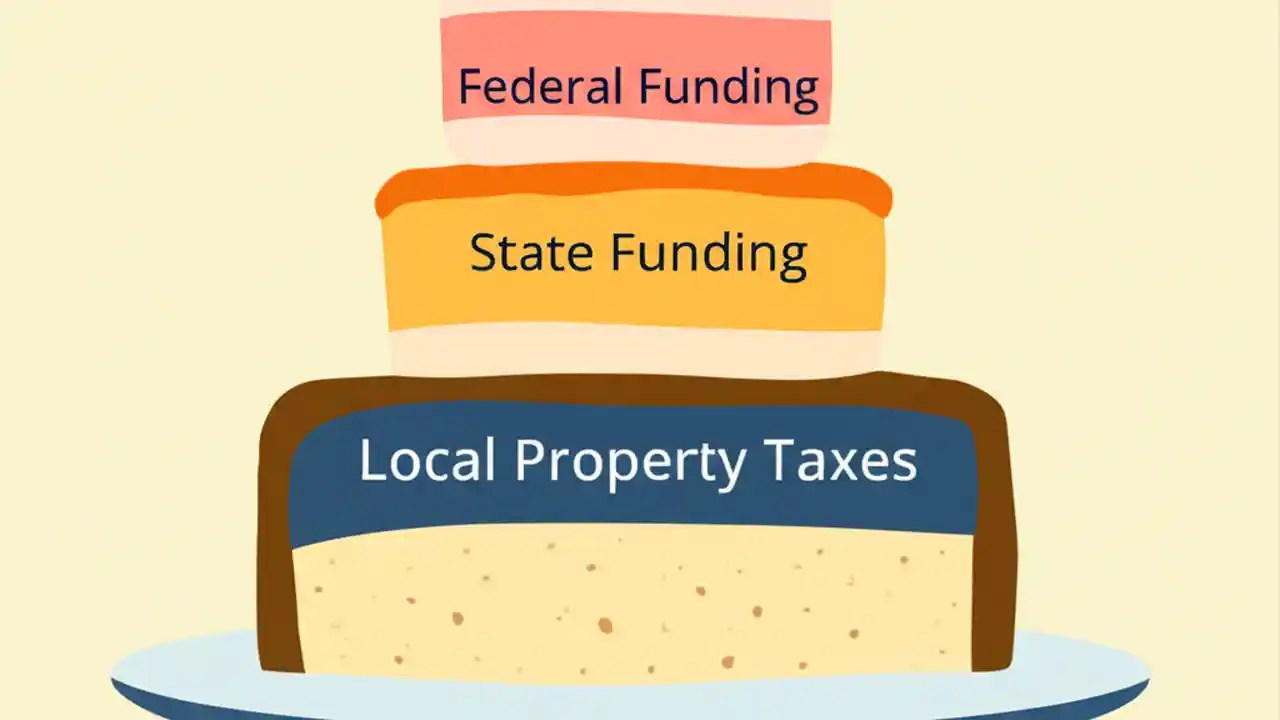 Federal Funding

State Funding

Local Property Taxes